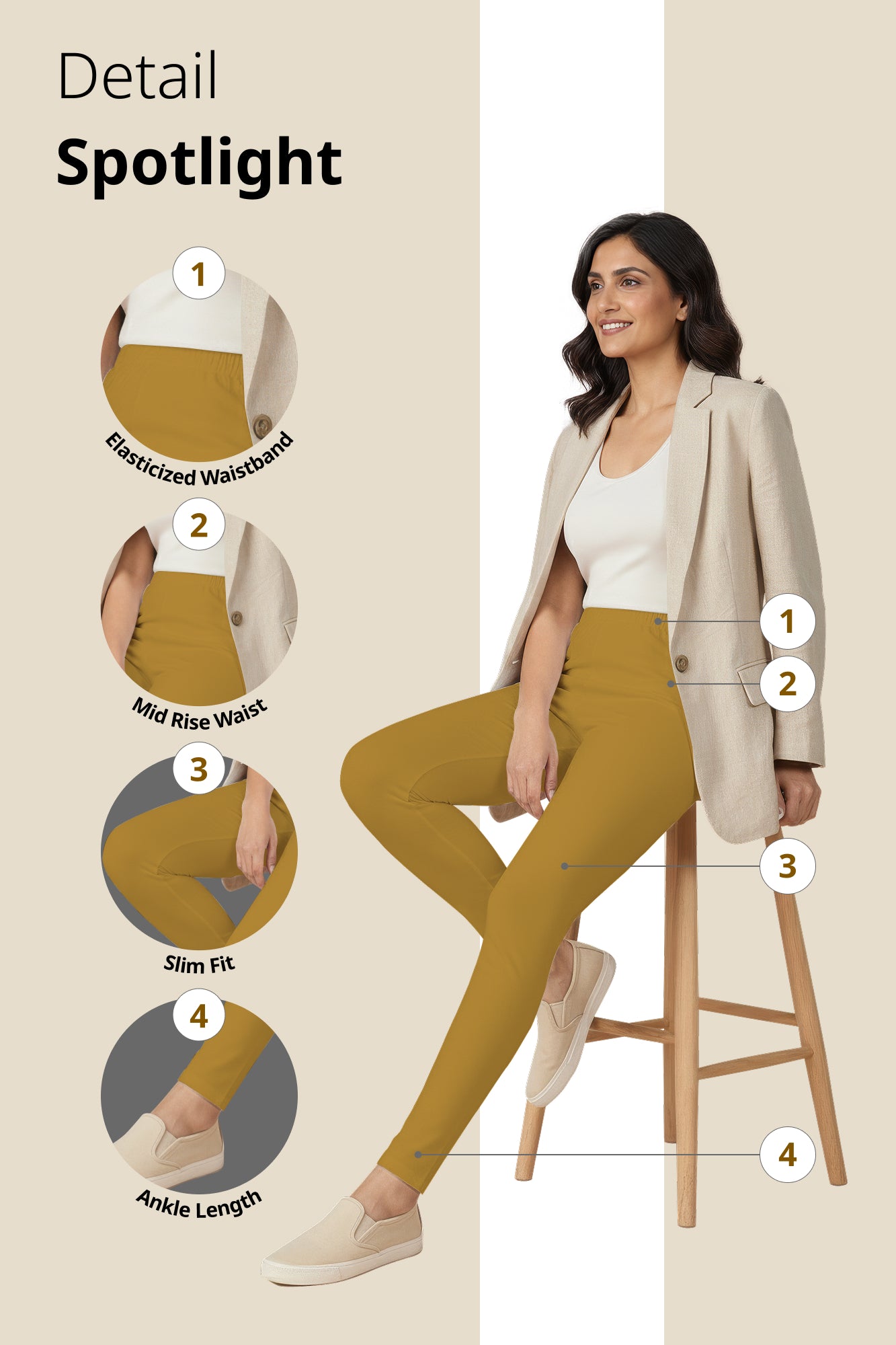 Detail
Spotlight

1
Elasticized Waistband

2
Mid Rise Waist

3
Slim Fit

4
Ankle Length

1
2
3
4