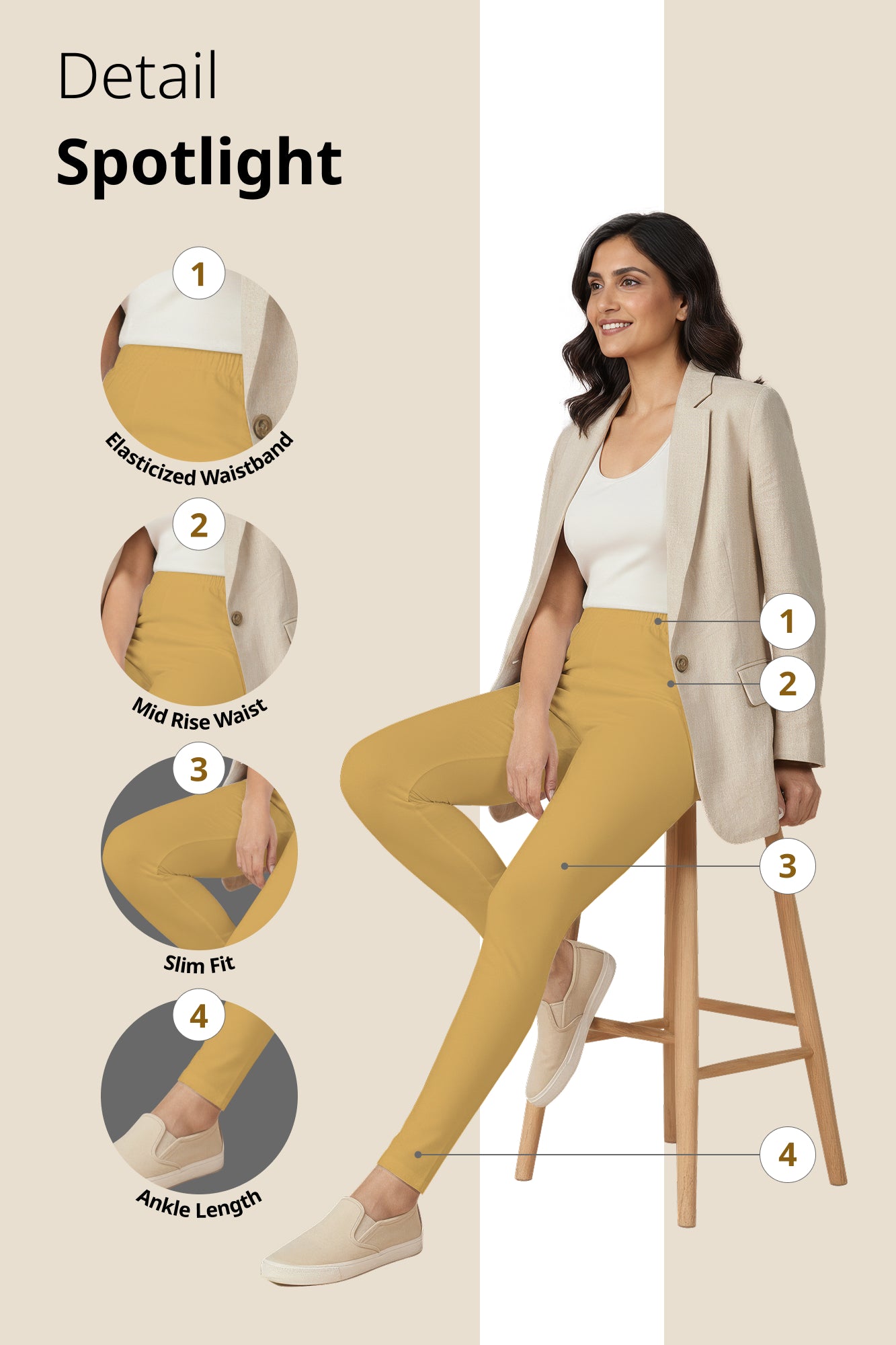 Detail
Spotlight

1
Elasticized Waistband

2
Mid Rise Waist

3
Slim Fit

4
Ankle Length

1
2
3
4