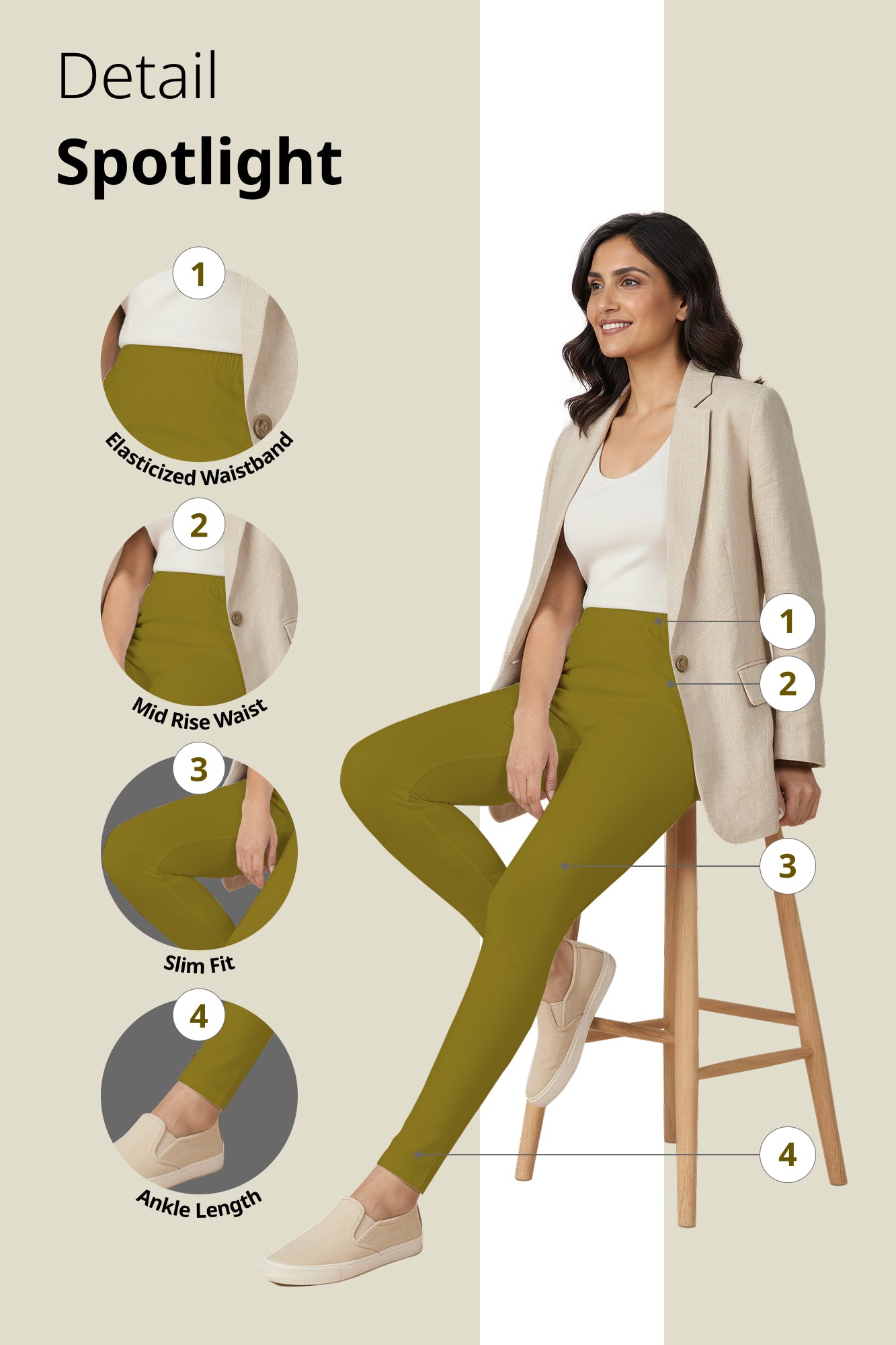 Detail
Spotlight

1
Elasticized Waistband

2
Mid Rise Waist

3
Slim Fit

4
Ankle Length

1
2
3
4