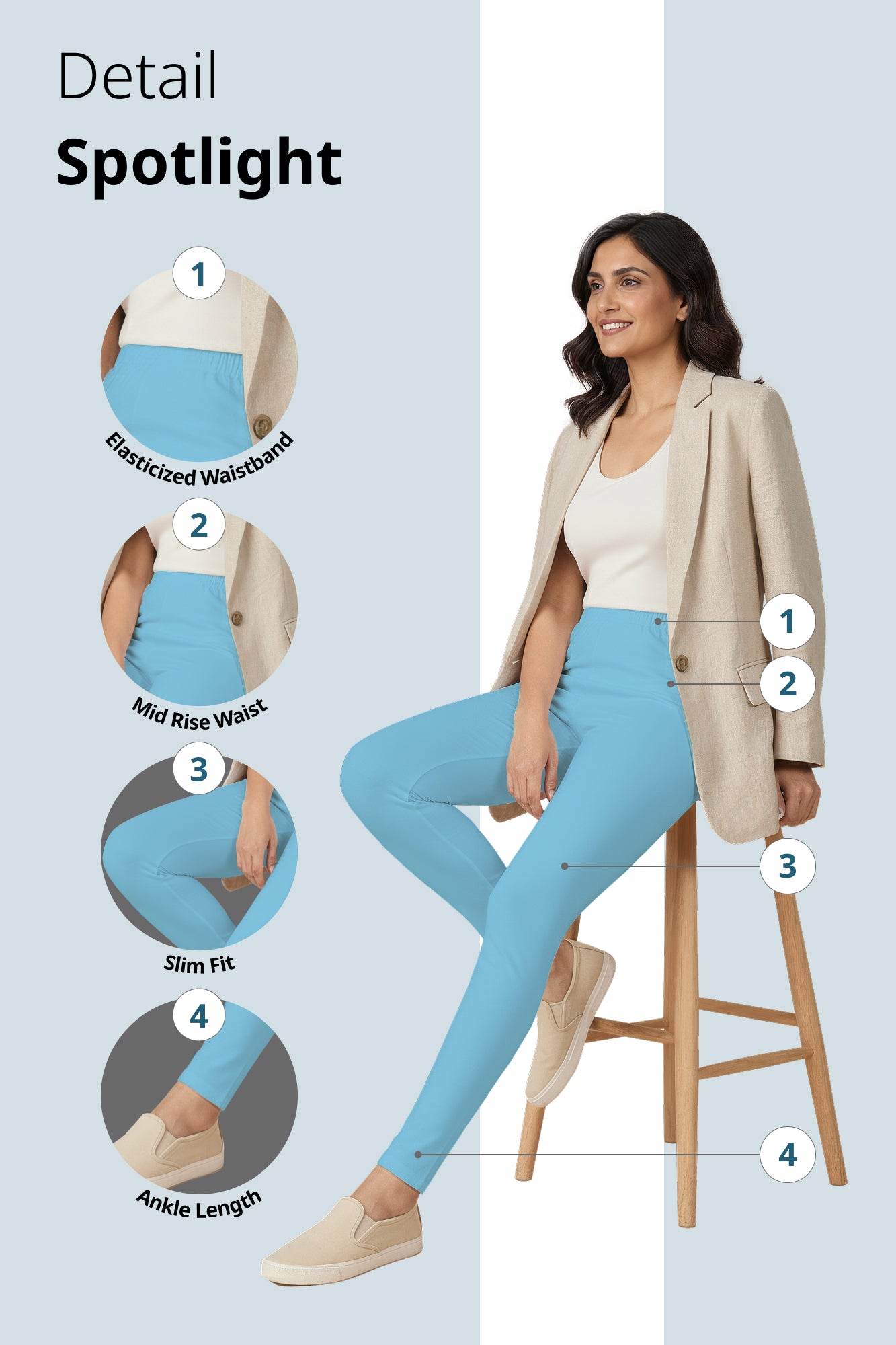 Detail
Spotlight

1
Elasticized Waistband

2
Mid Rise Waist

3
Slim Fit

4
Ankle Length

1
2
3
4