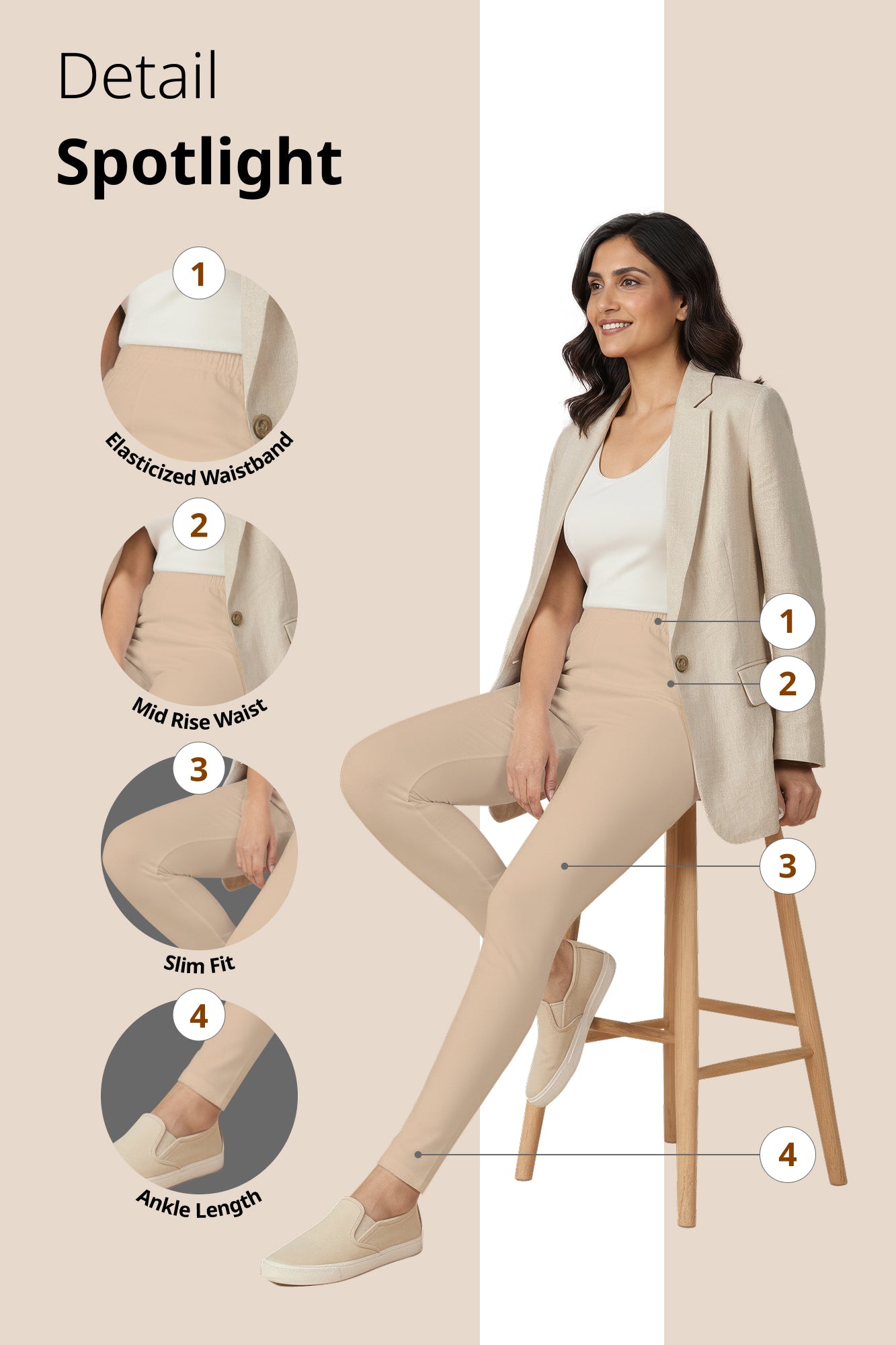 Detail
Spotlight

1
Elasticized Waistband

2
Mid Rise Waist

3
Slim Fit

4
Ankle Length

1
2
3
4