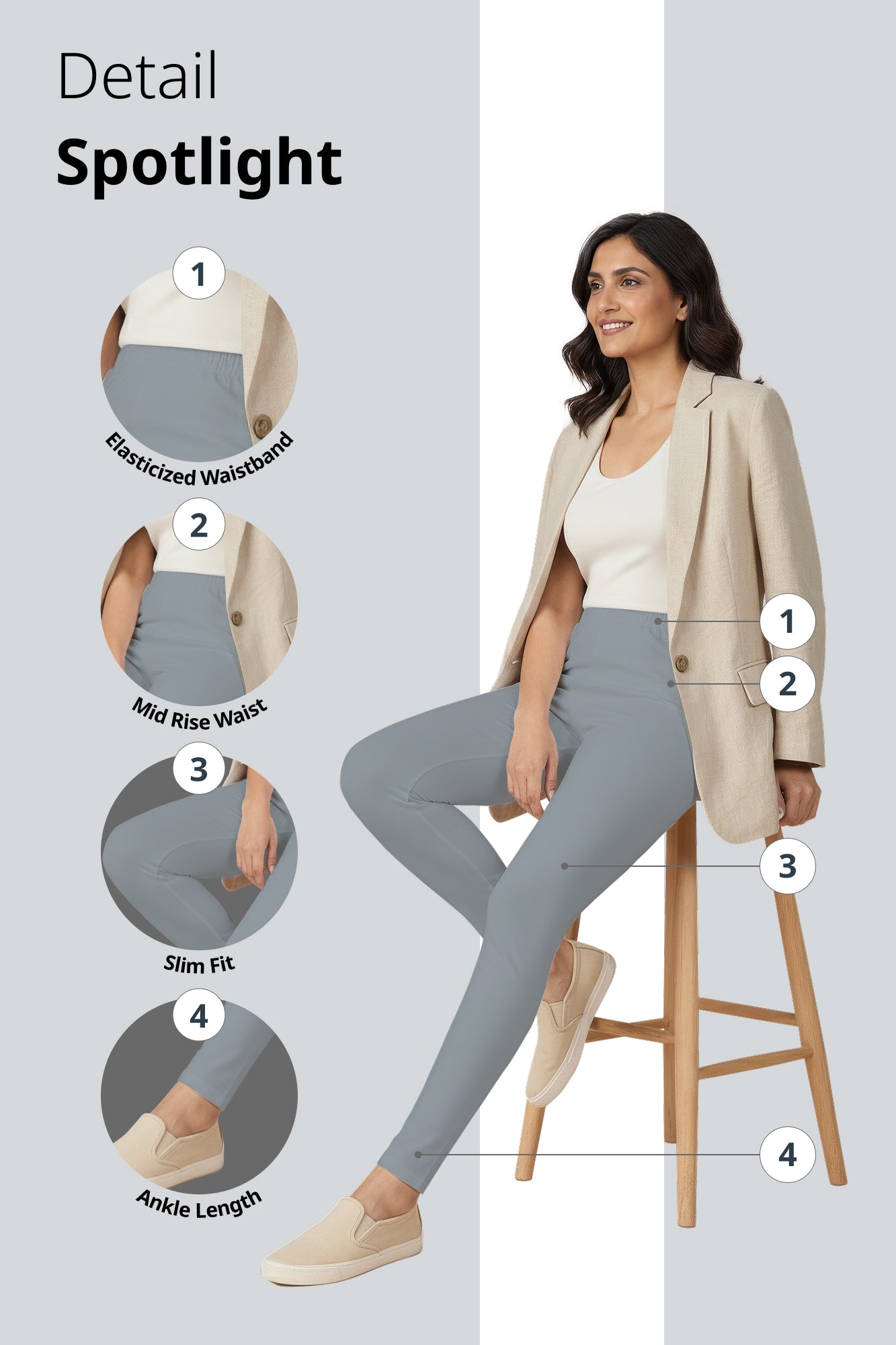 Detail
Spotlight

1
Elasticized Waistband

2
Mid Rise Waist

3
Slim Fit

4
Ankle Length

1
2
3
4