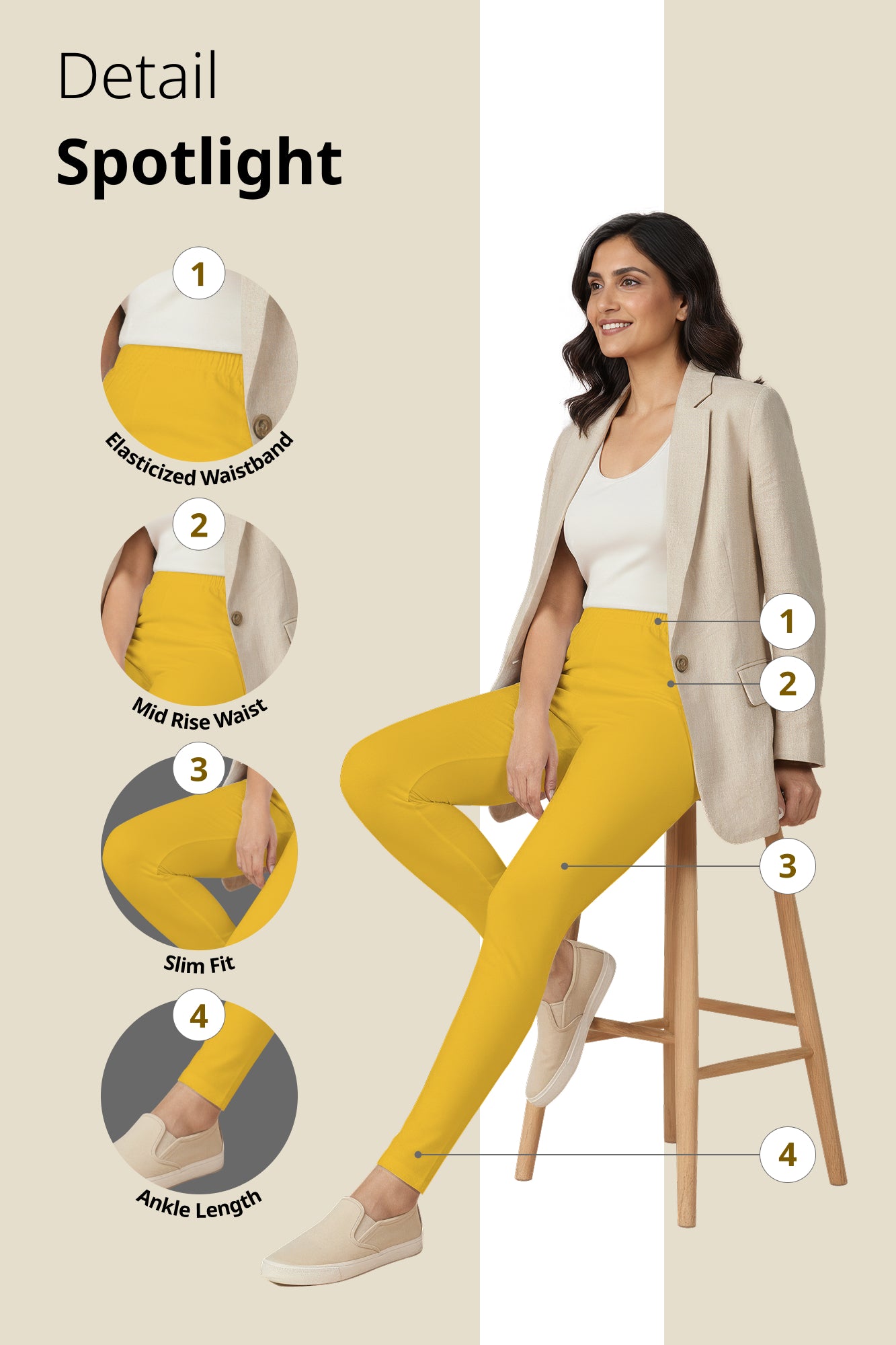 Detail
Spotlight

1
Elasticized Waistband

2
Mid Rise Waist

3
Slim Fit

4
Ankle Length

1
2
3
4