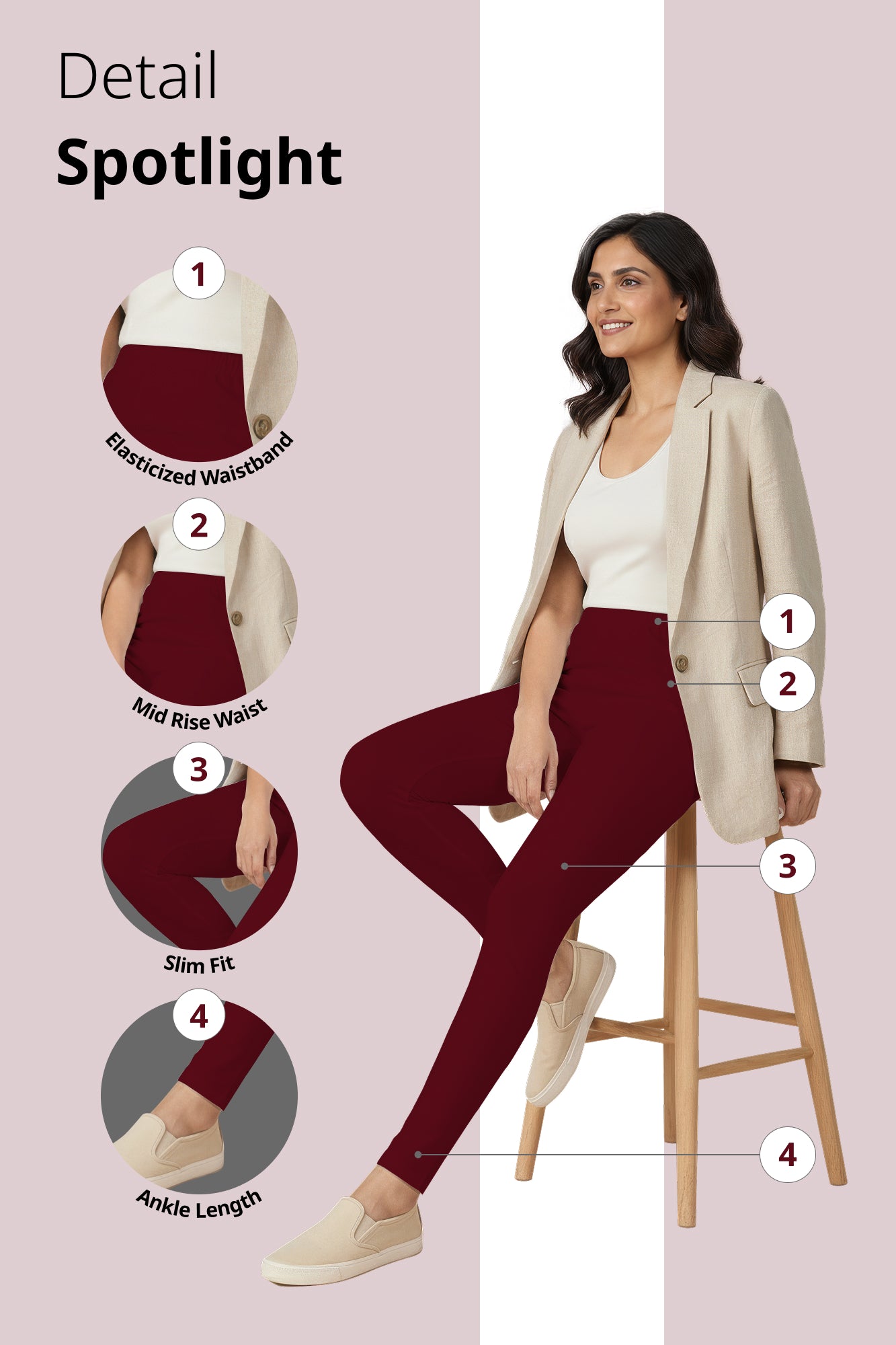 Detail
Spotlight

1
Elasticized Waistband

2
Mid Rise Waist

3
Slim Fit

4
Ankle Length

1
2
3
4