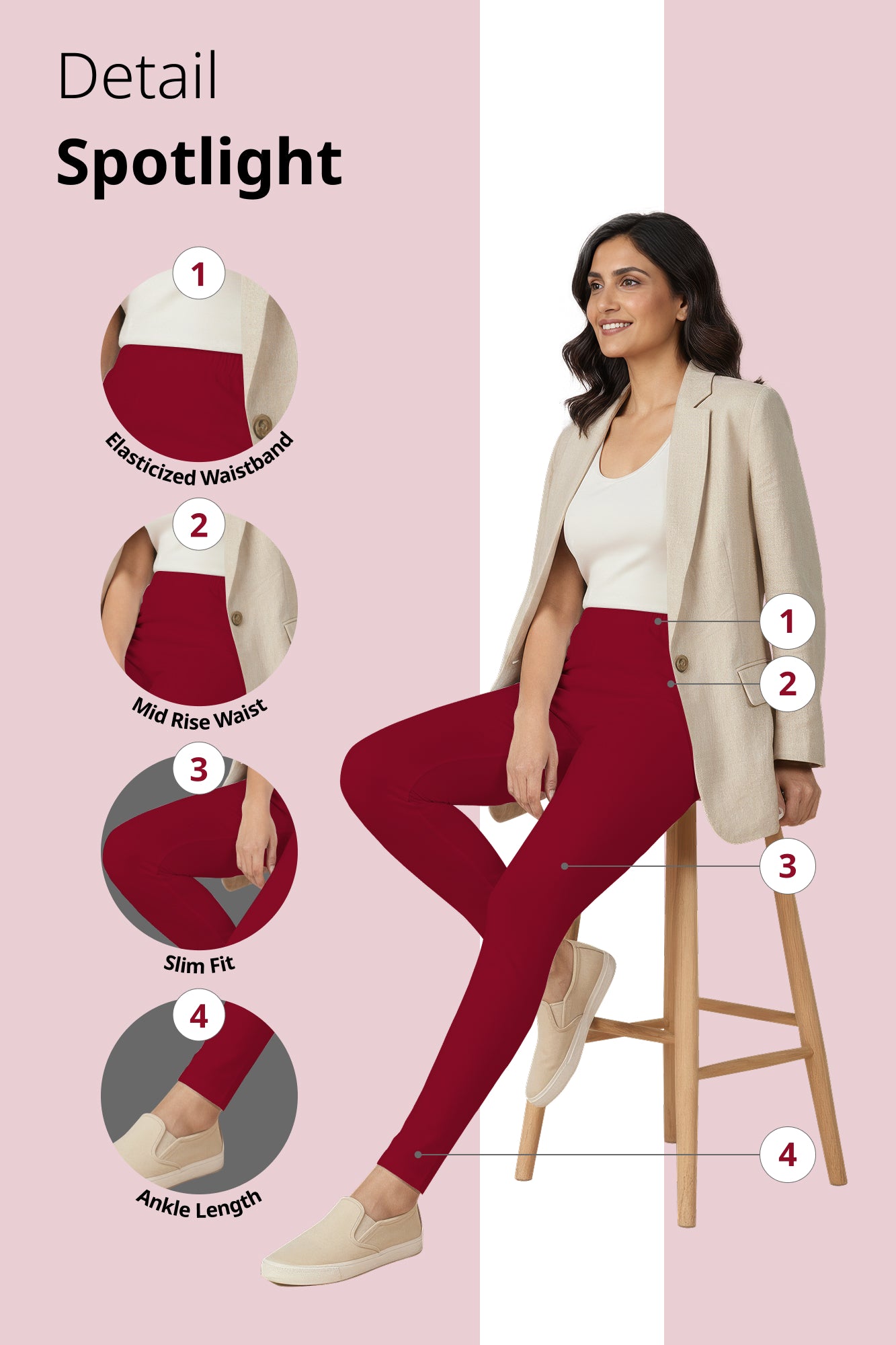 Detail
Spotlight

1
Elasticized Waistband

2
Mid Rise Waist

3
Slim Fit

4
Ankle Length

1
2
3
4