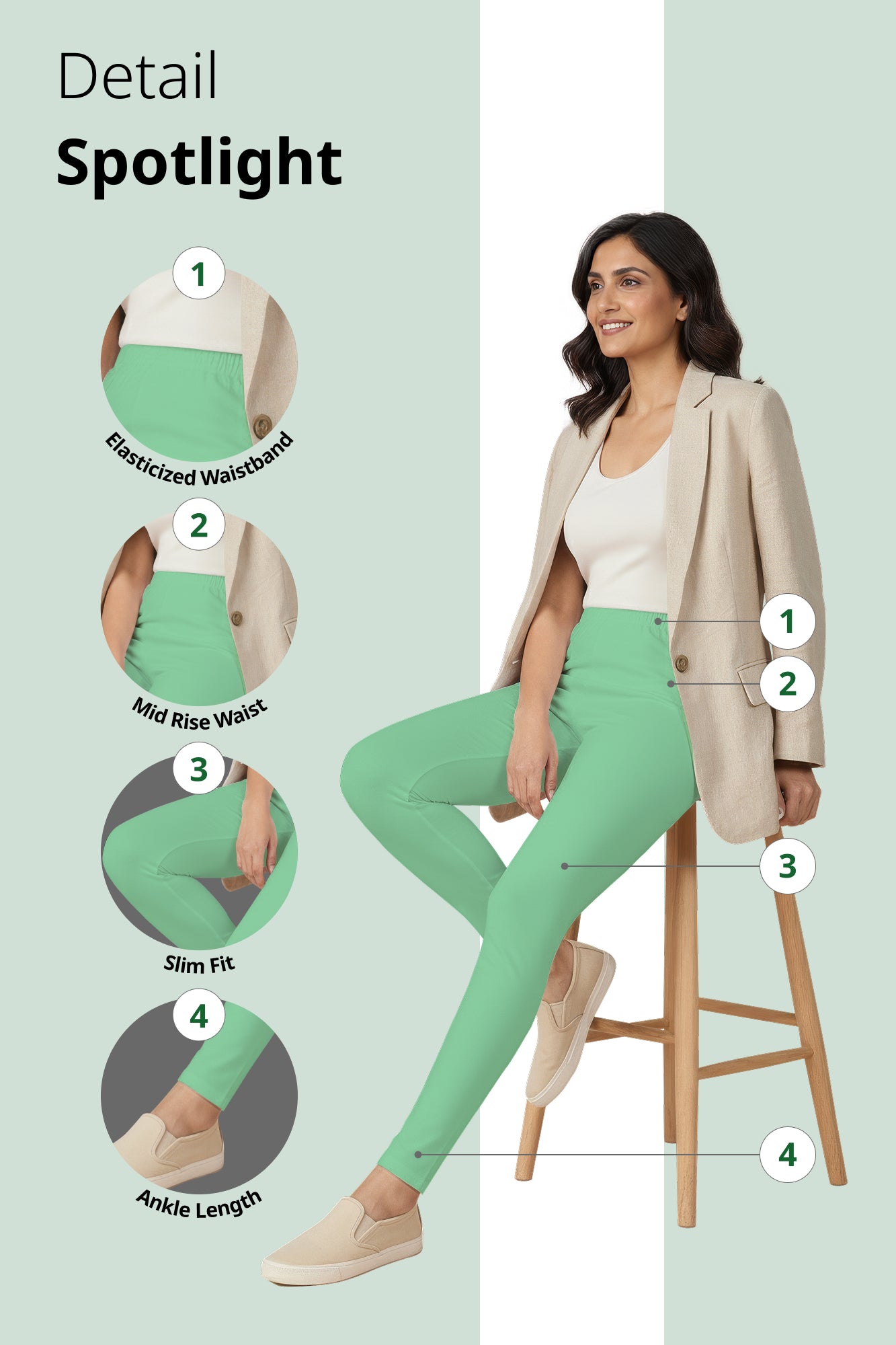 Detail
Spotlight

1
Elasticized Waistband

2
Mid Rise Waist

3
Slim Fit

4
Ankle Length

1
2
3
4