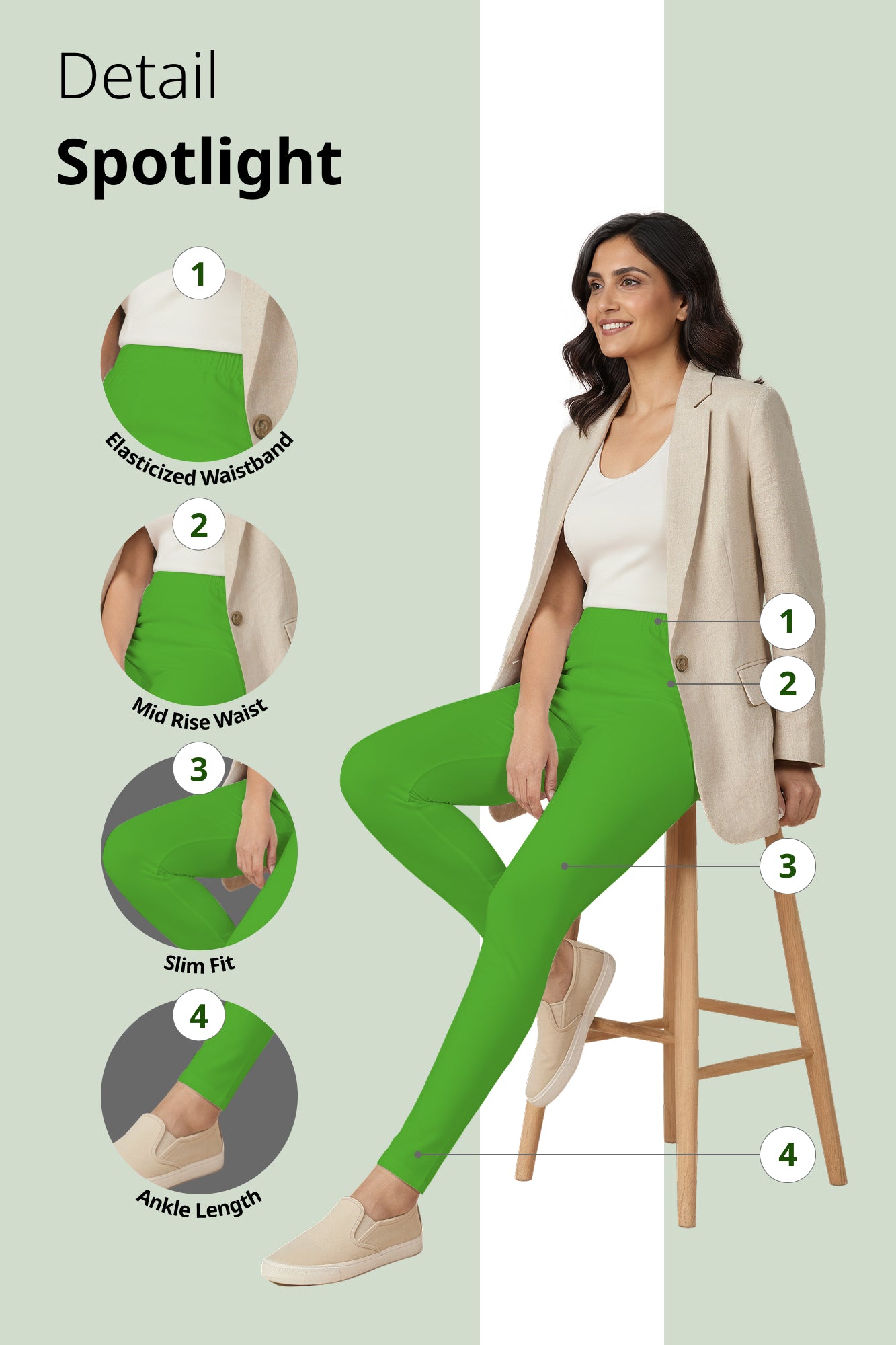 Detail
Spotlight

1
Elasticized Waistband

2
Mid Rise Waist

3
Slim Fit

4
Ankle Length

1
2
3
4