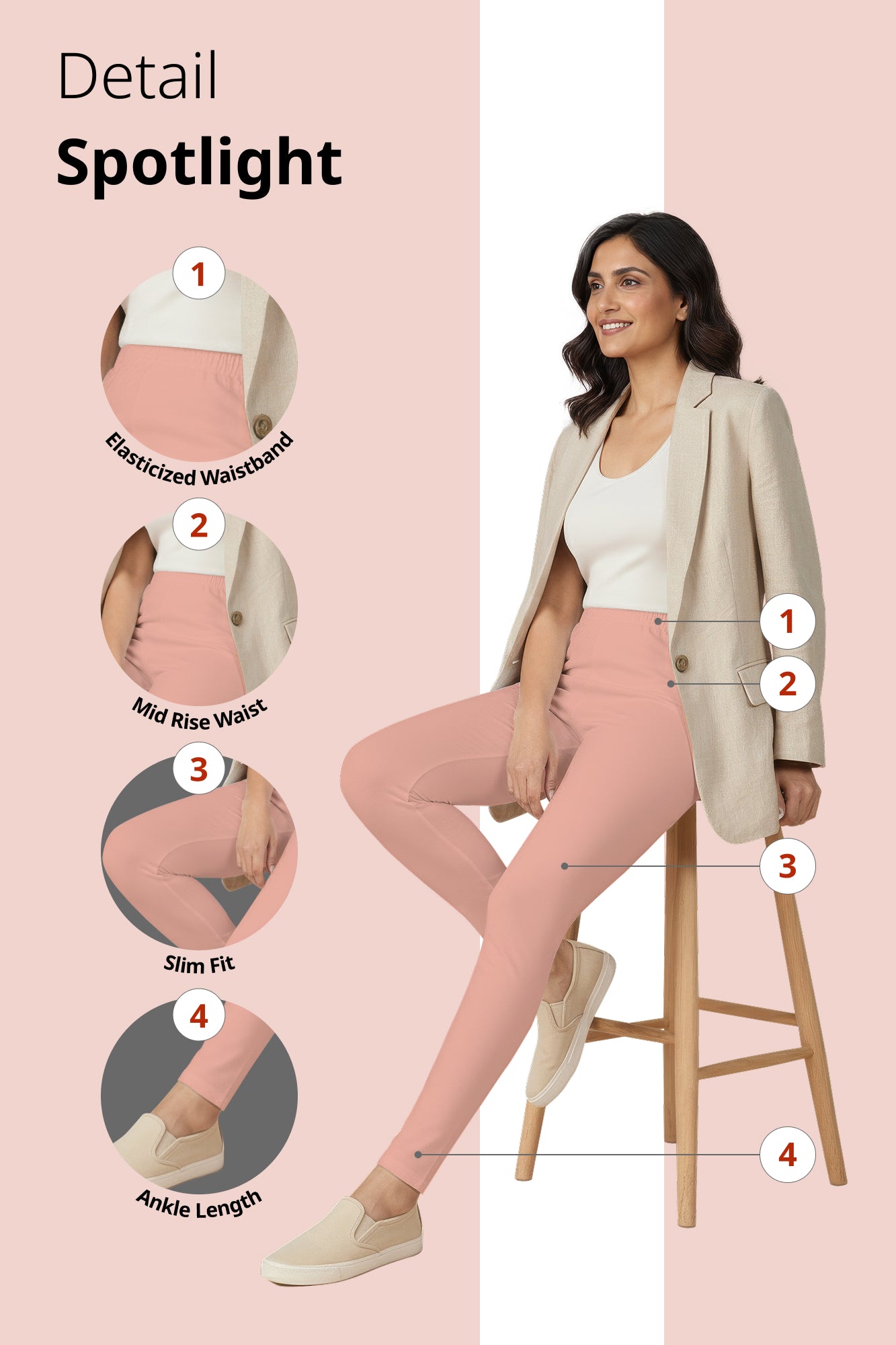 Detail
Spotlight

1
Elasticized Waistband

2
Mid Rise Waist

3
Slim Fit

4
Ankle Length

1
2
3
4