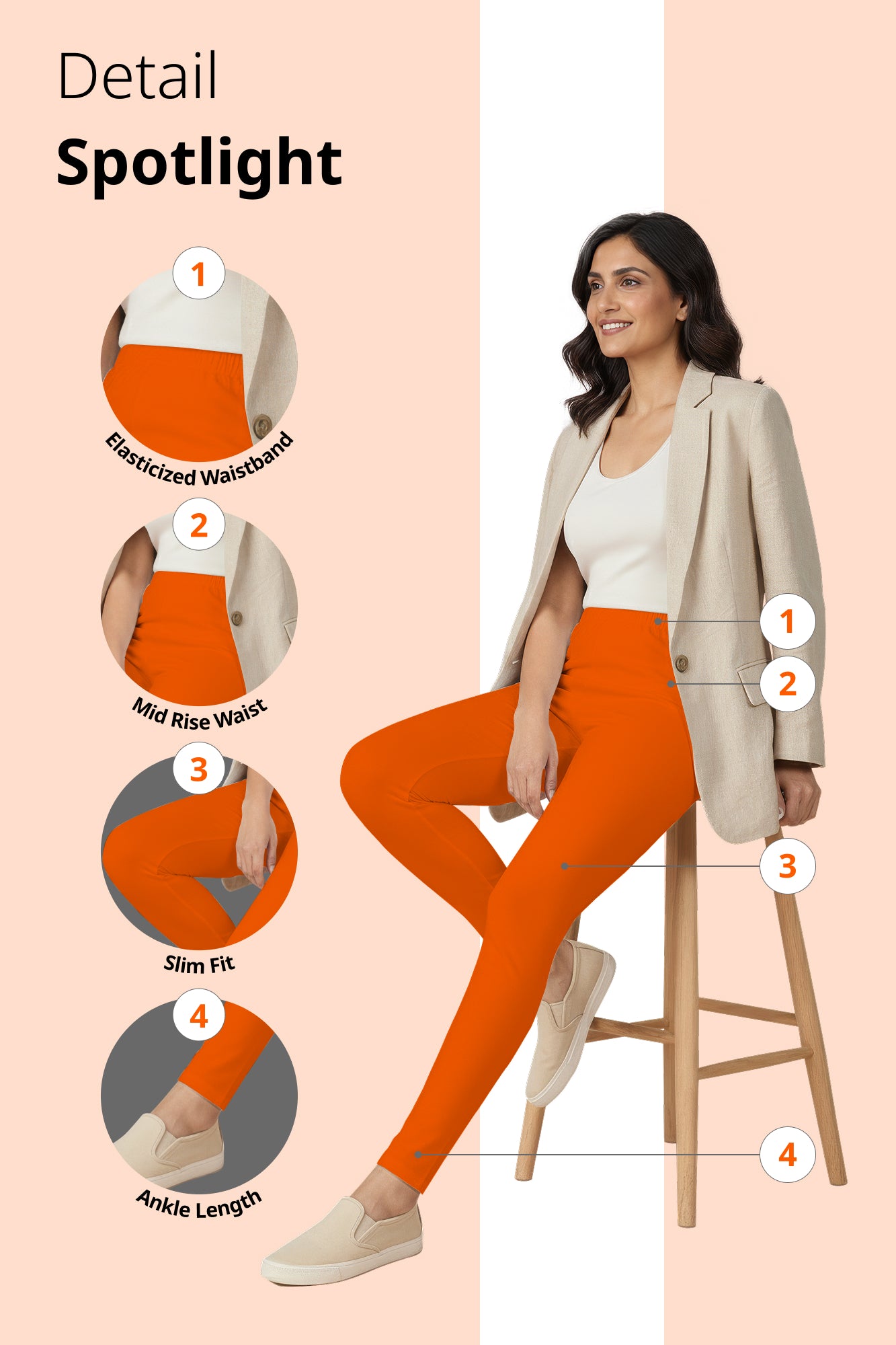 Detail
Spotlight

1
Elasticized Waistband

2
Mid Rise Waist

3
Slim Fit

4
Ankle Length

1
2
3
4