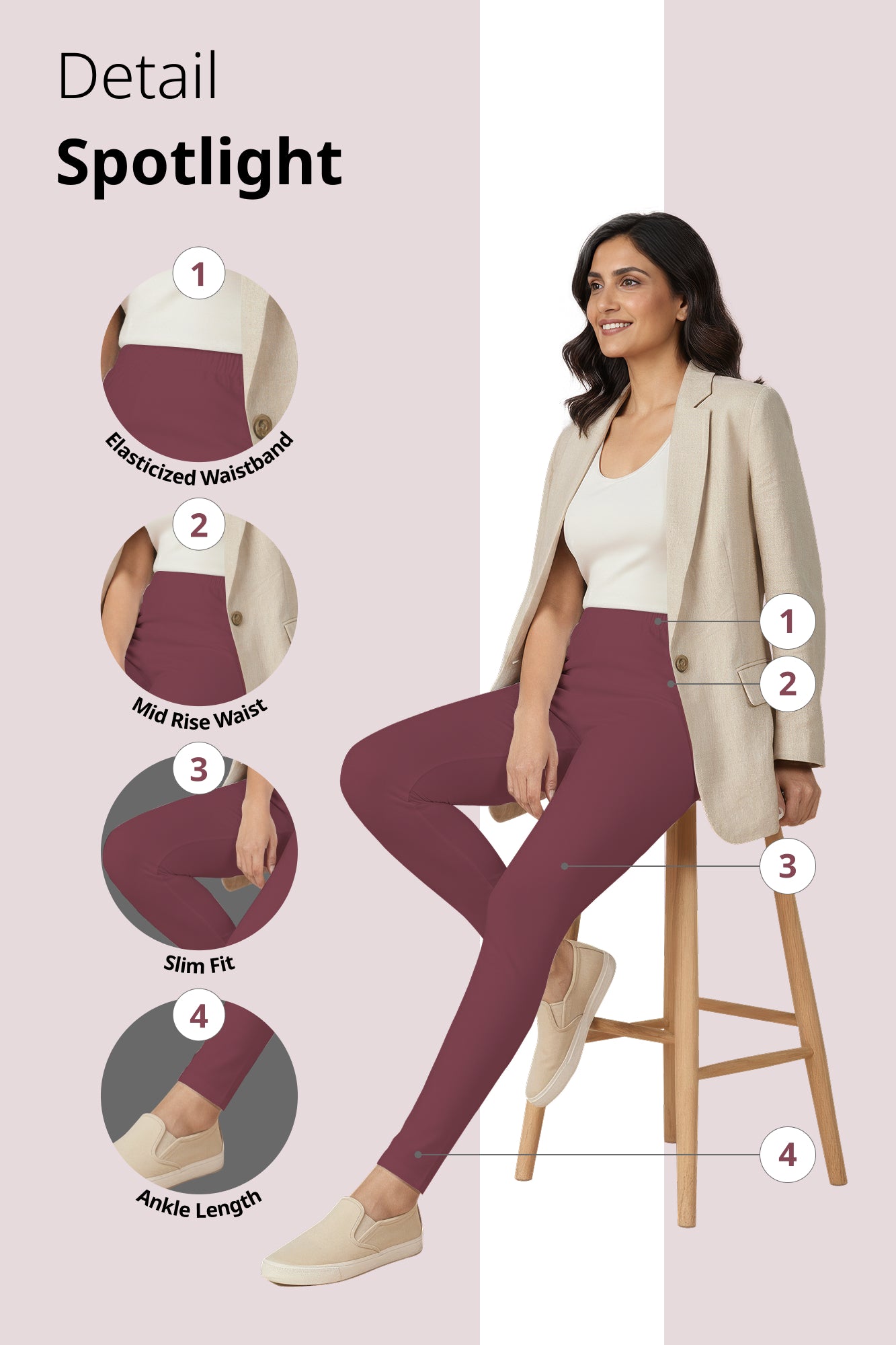 Detail
Spotlight

1
Elasticized Waistband

2
Mid Rise Waist

3
Slim Fit

4
Ankle Length

1
2
3
4