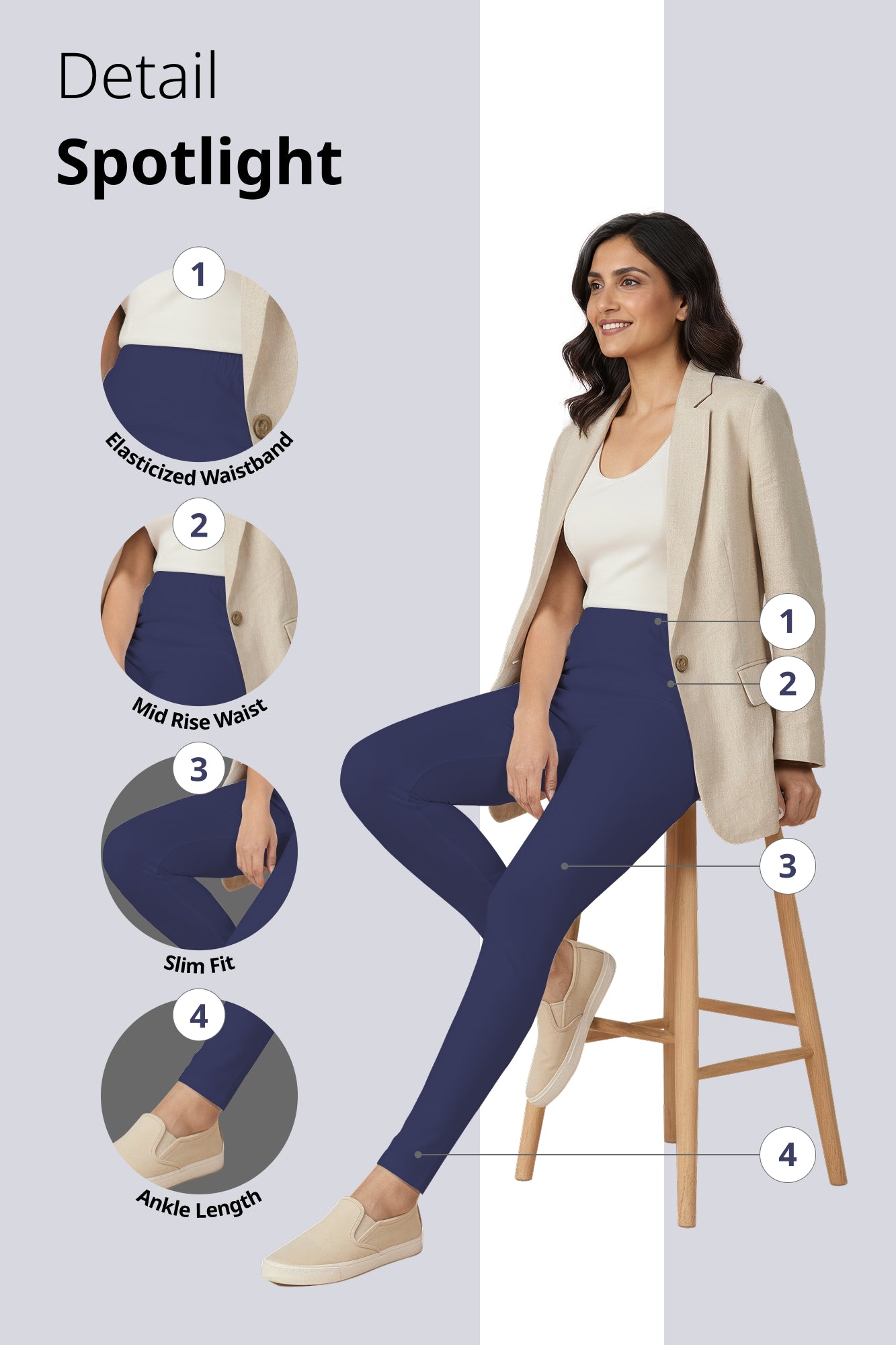 Detail
Spotlight

1
Elasticized Waistband

2
Mid Rise Waist

3
Slim Fit

4
Ankle Length

1
2
3
4