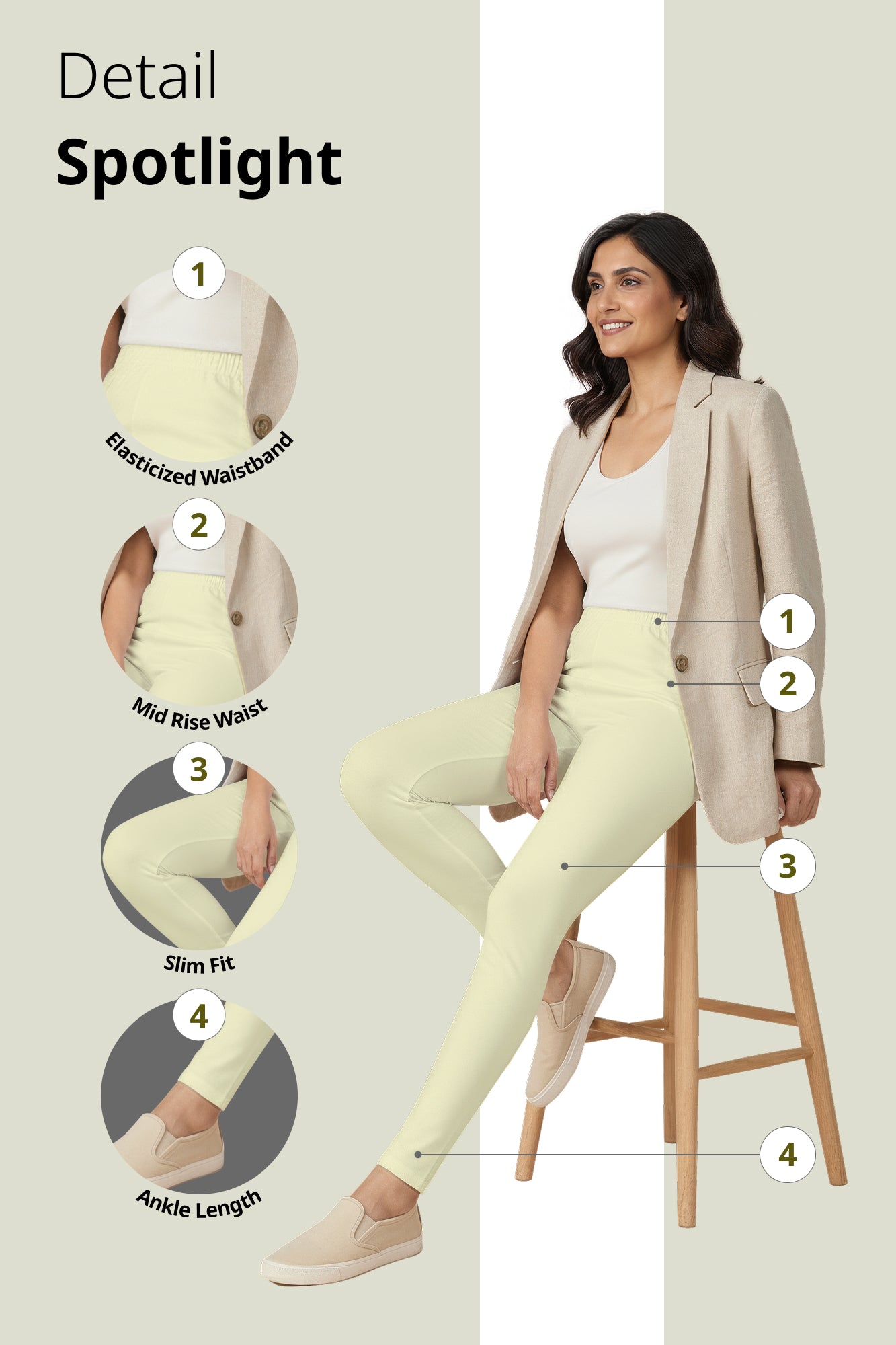 Detail
Spotlight

1
Elasticized Waistband

2
Mid Rise Waist

3
Slim Fit

4
Ankle Length

1
2
3
4