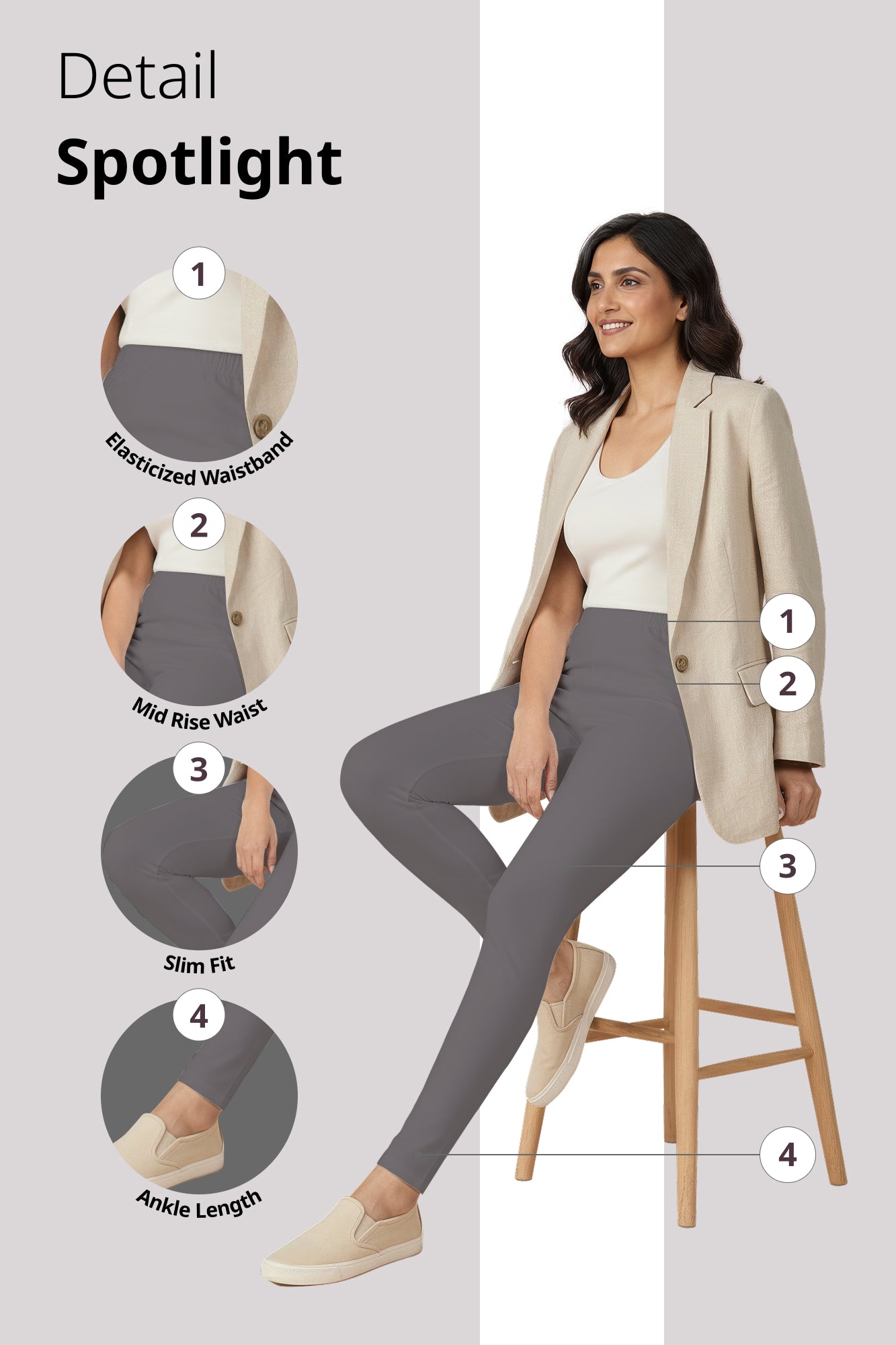 Detail
Spotlight

1
Elasticized Waistband

2
Mid Rise Waist

3
Slim Fit

4
Ankle Length

1
2
3
4