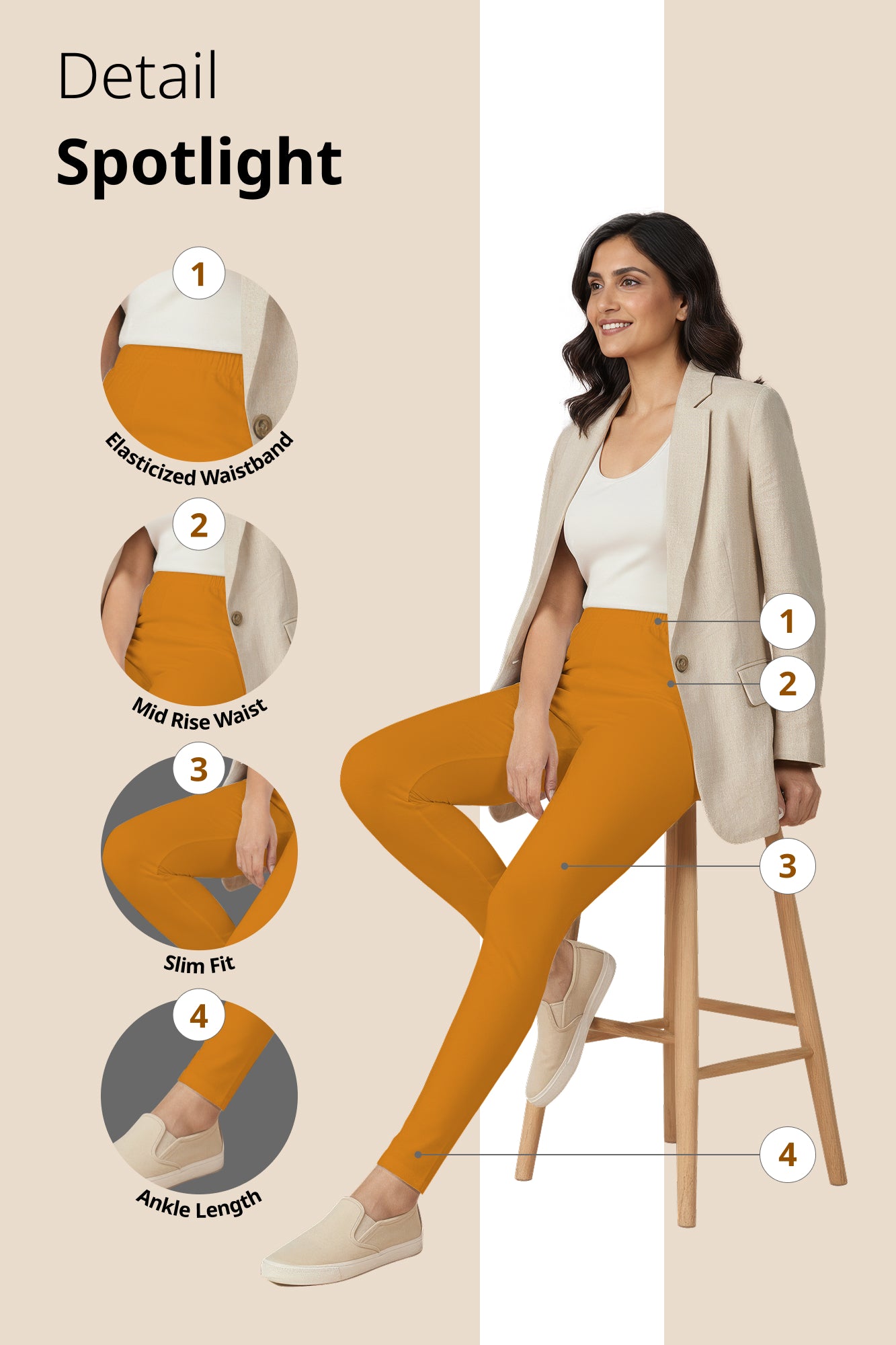 Detail
Spotlight

1
Elasticized Waistband

2
Mid Rise Waist

3
Slim Fit

4
Ankle Length

1
2
3
4