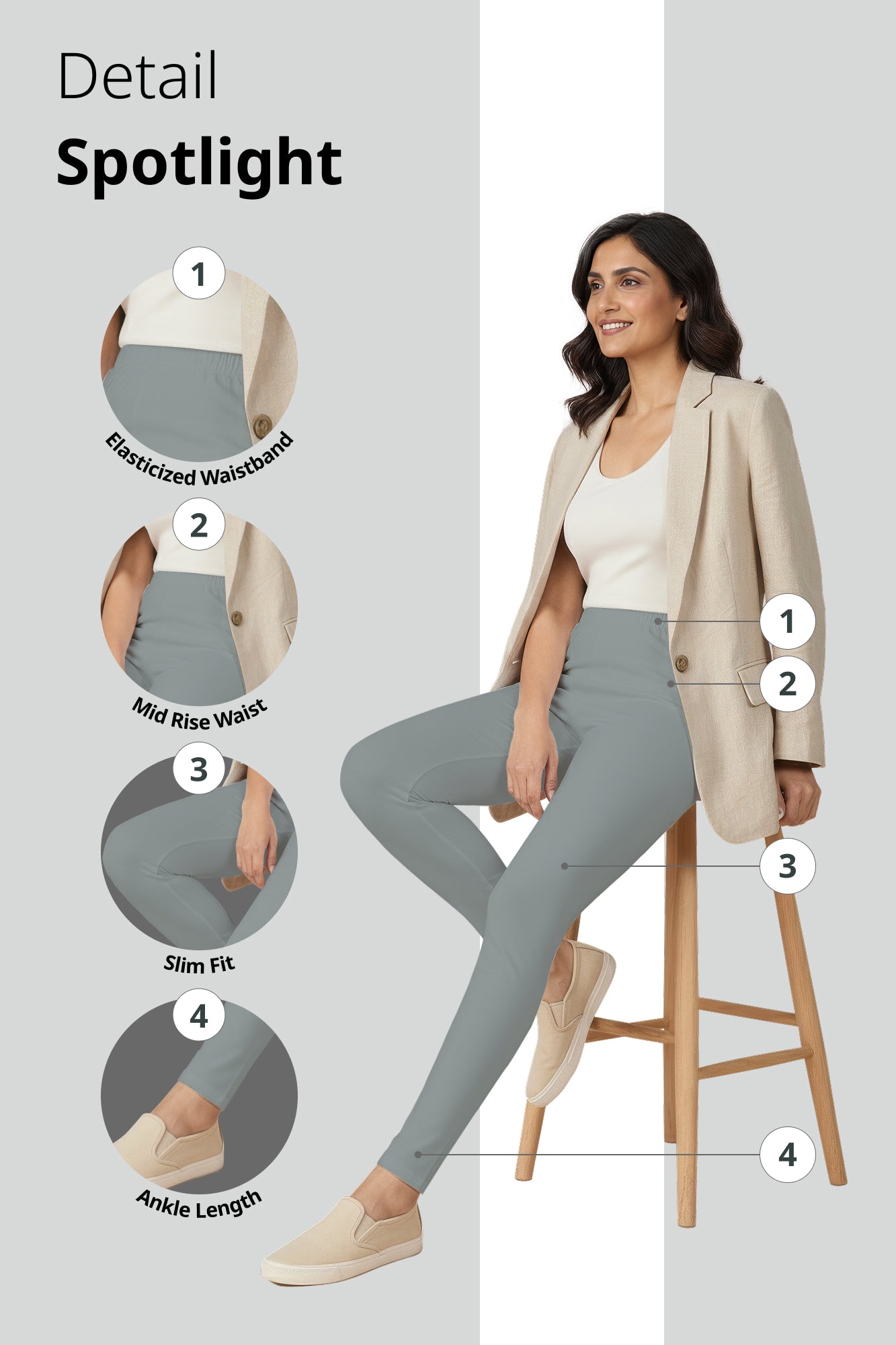 Detail
Spotlight

1
Elasticized Waistband

2
Mid Rise Waist

3
Slim Fit

4
Ankle Length

1
2
3
4