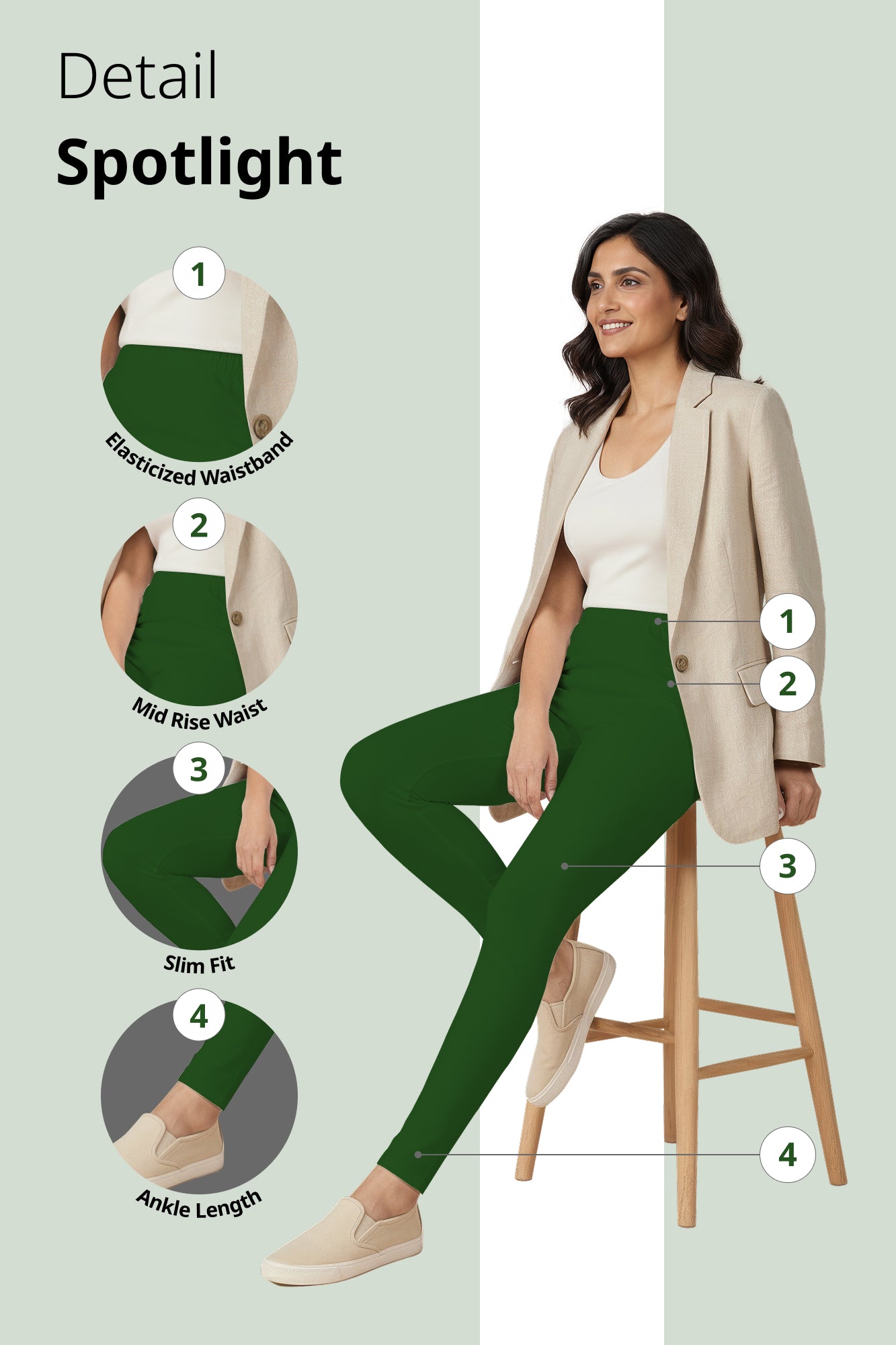 Detail
Spotlight

1
Elasticized Waistband

2
Mid Rise Waist

3
Slim Fit

4
Ankle Length

1
2
3
4