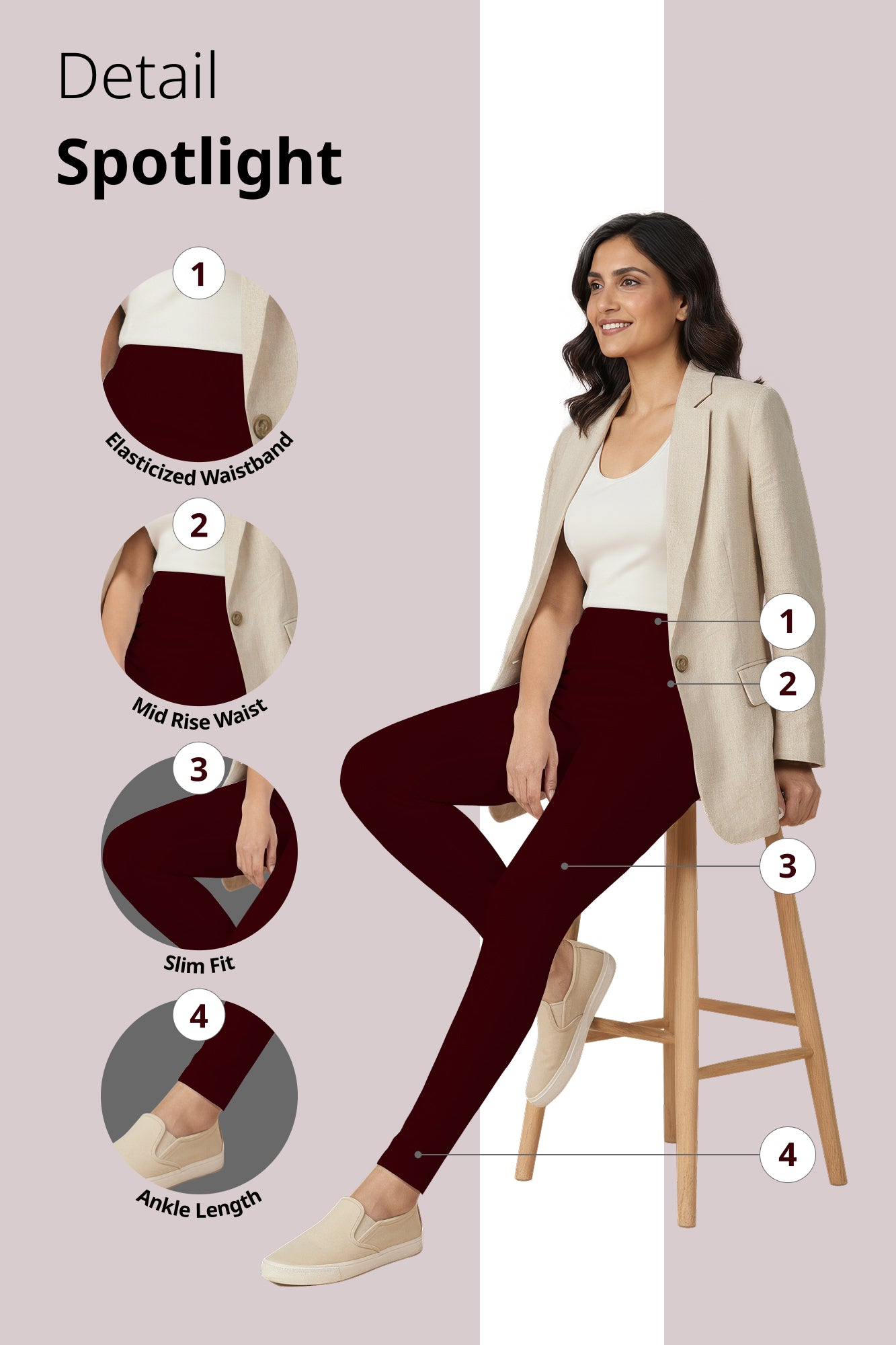 Detail
Spotlight

1
Elasticized Waistband

2
Mid Rise Waist

3
Slim Fit

4
Ankle Length

1
2
3
4