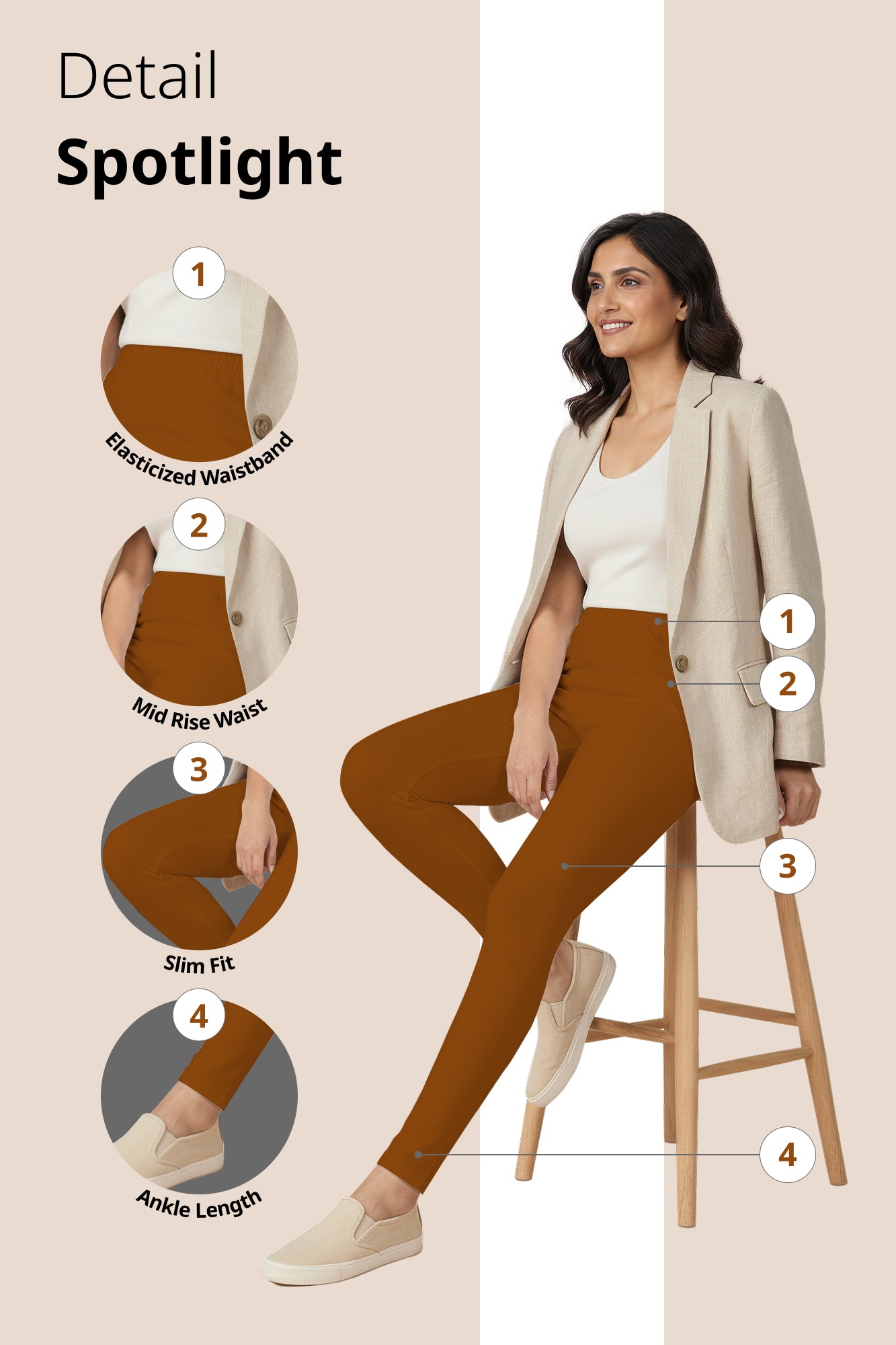 Detail
Spotlight

1
Elasticized Waistband

2
Mid Rise Waist

3
Slim Fit

4
Ankle Length

1
2
3
4