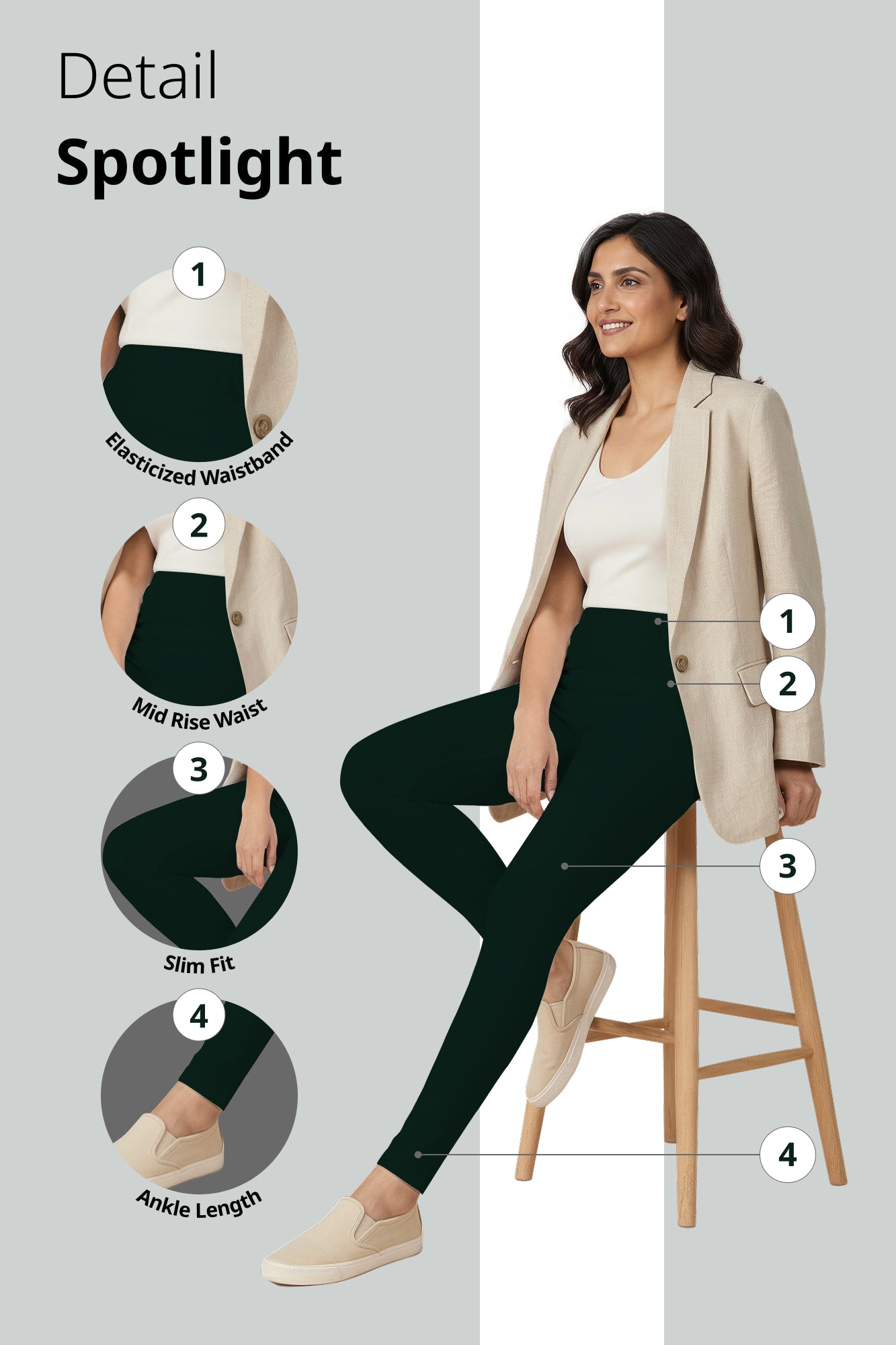 Detail
Spotlight

1
Elasticized Waistband

2
Mid Rise Waist

3
Slim Fit

4
Ankle Length

1
2
3
4