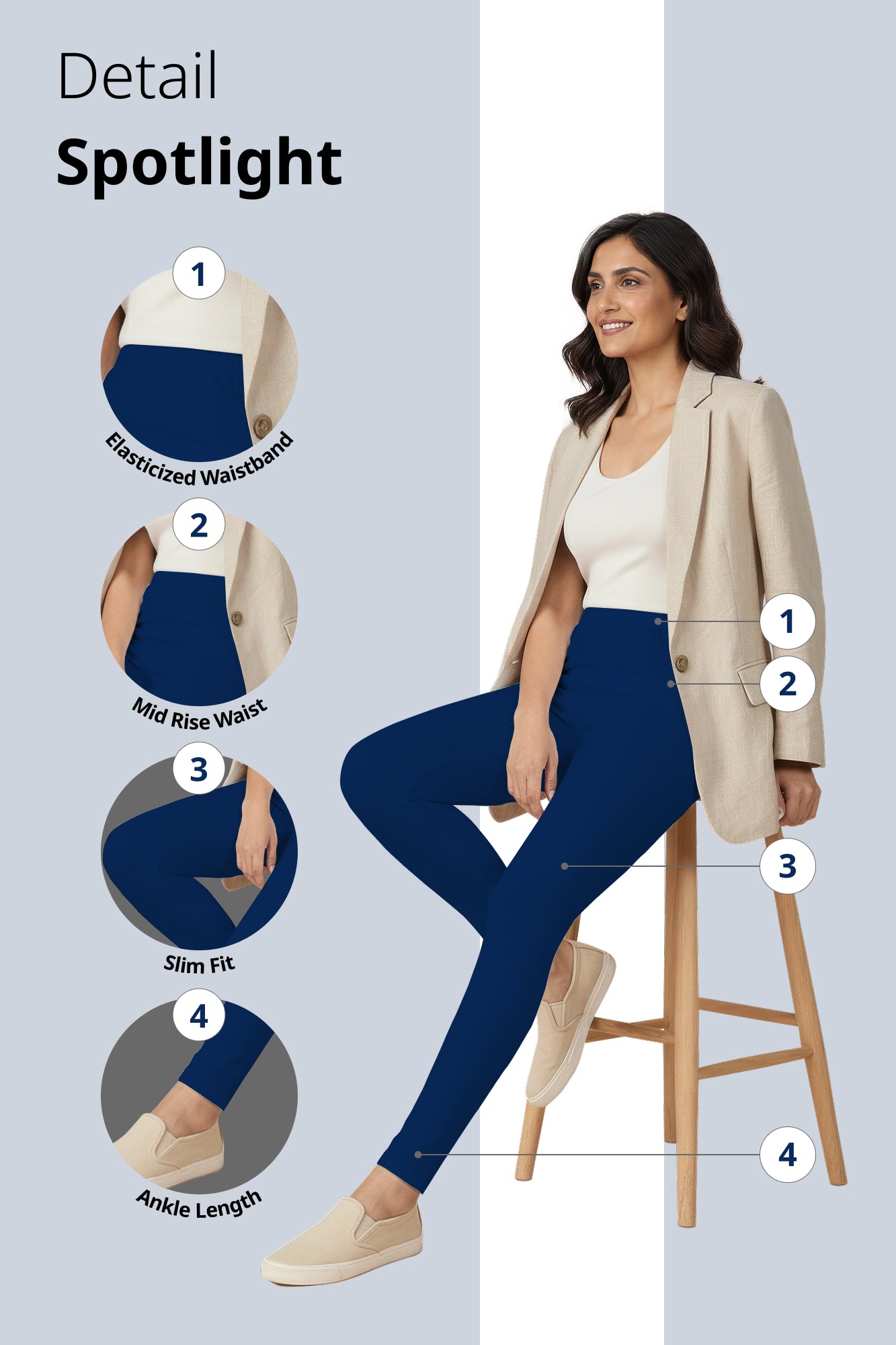 Detail
Spotlight

1
Elasticized Waistband

2
Mid Rise Waist

3
Slim Fit

4
Ankle Length

1
2
3
4