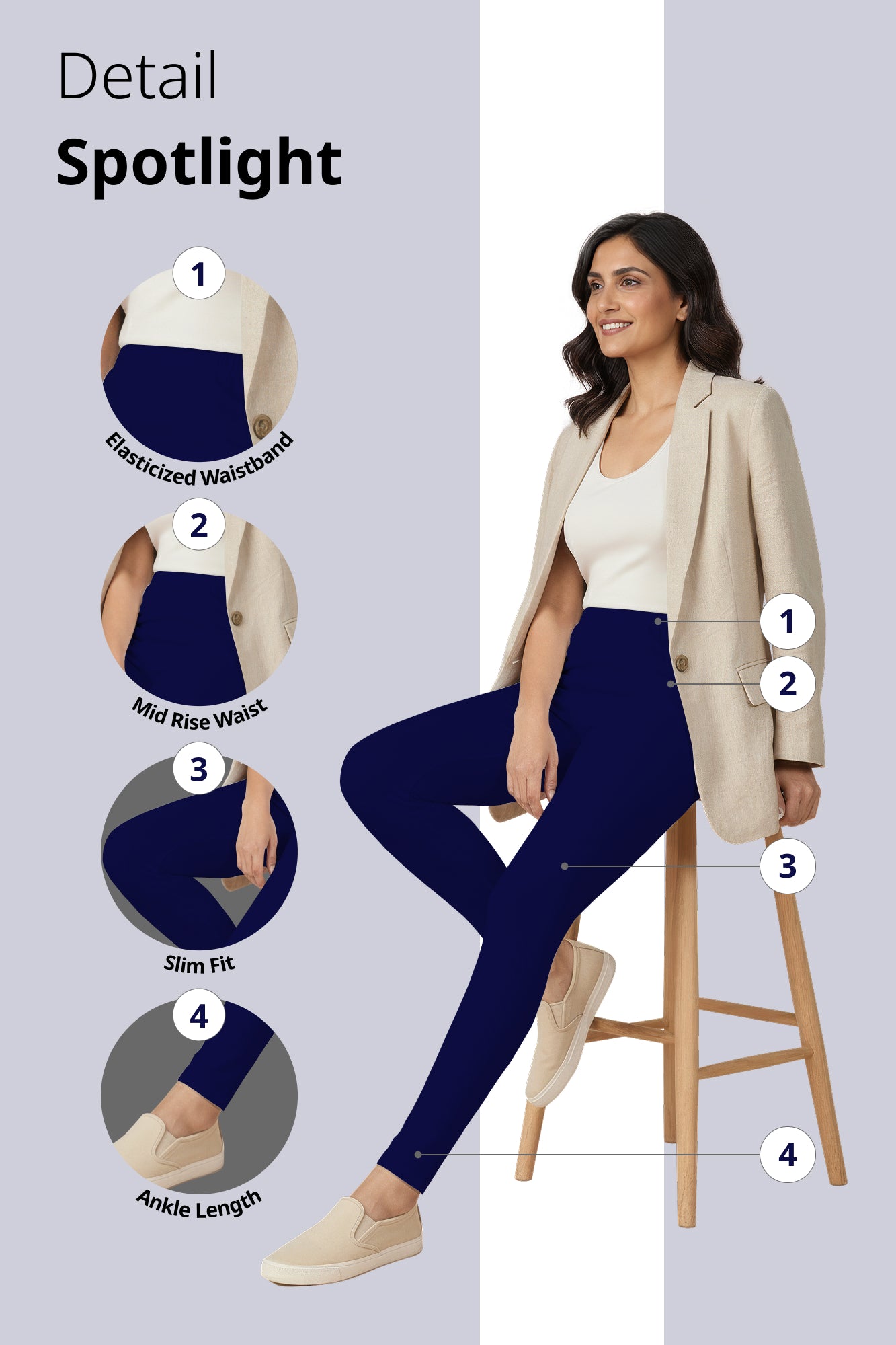 Detail
Spotlight

1
Elasticized Waistband

2
Mid Rise Waist

3
Slim Fit

4
Ankle Length

1
2
3
4