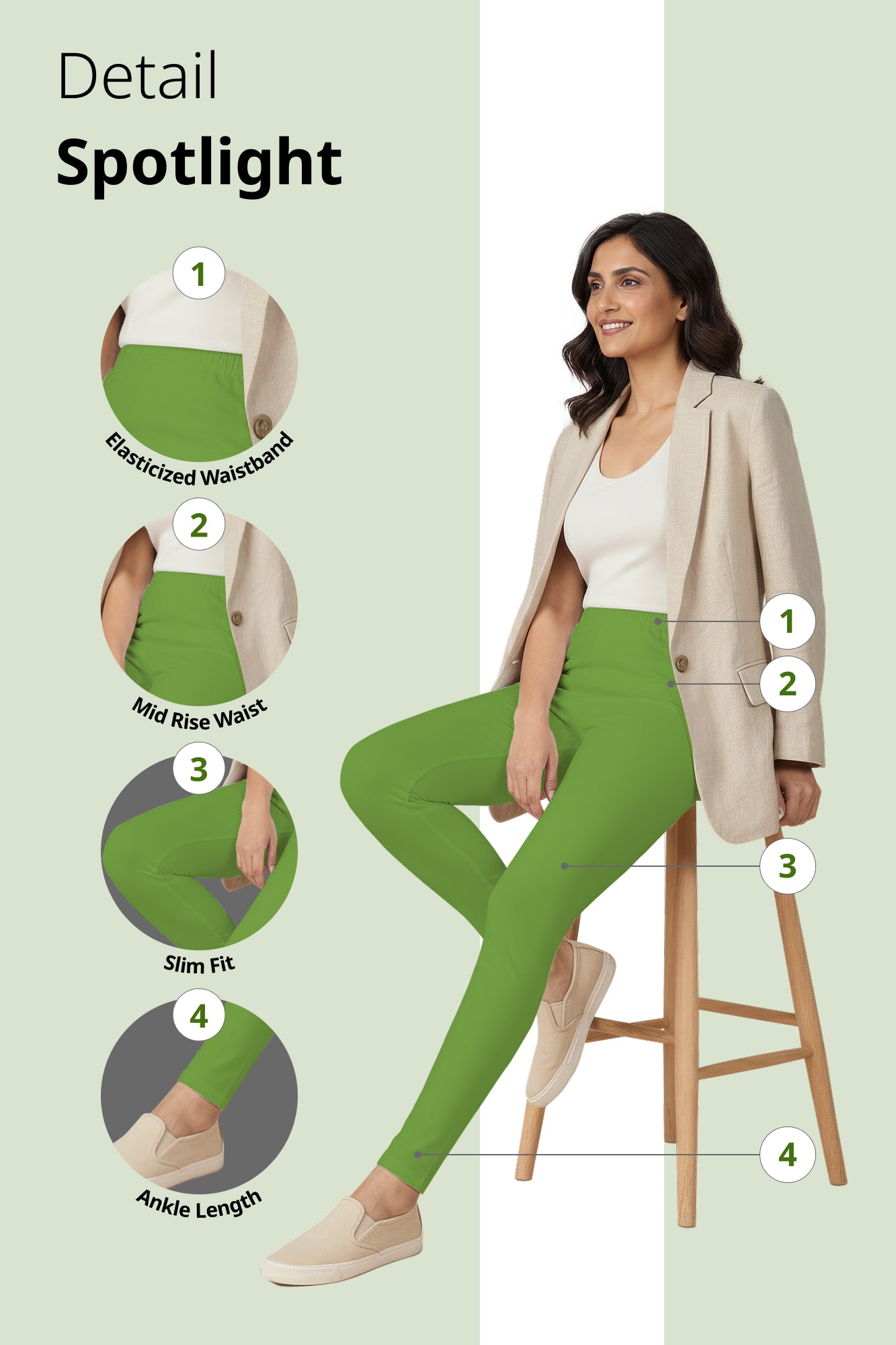 Detail
Spotlight

1
Elasticized Waistband

2
Mid Rise Waist

3
Slim Fit

4
Ankle Length

1
2
3
4