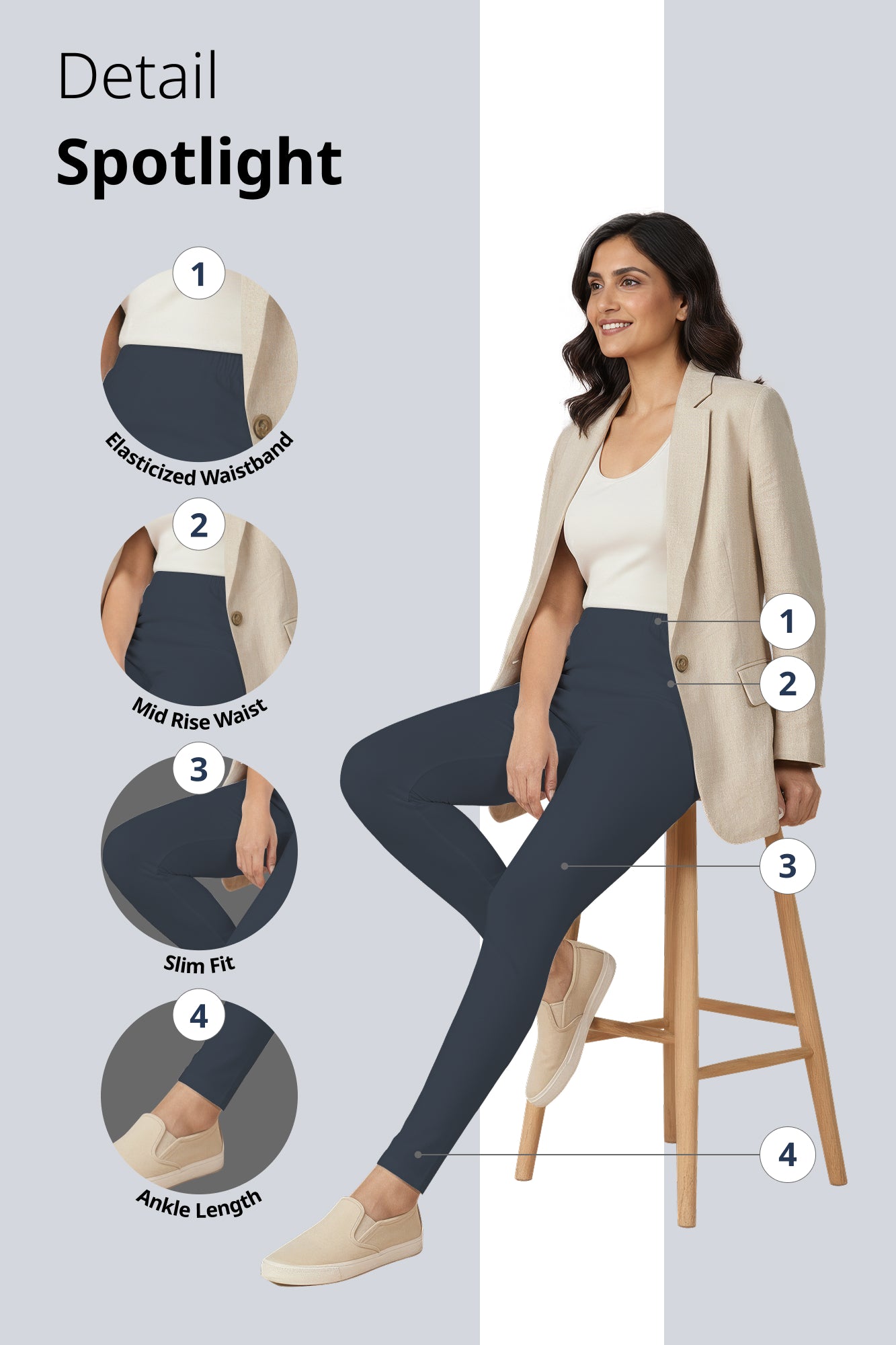 Detail
Spotlight

1
Elasticized Waistband

2
Mid Rise Waist

3
Slim Fit

4
Ankle Length

1
2
3
4