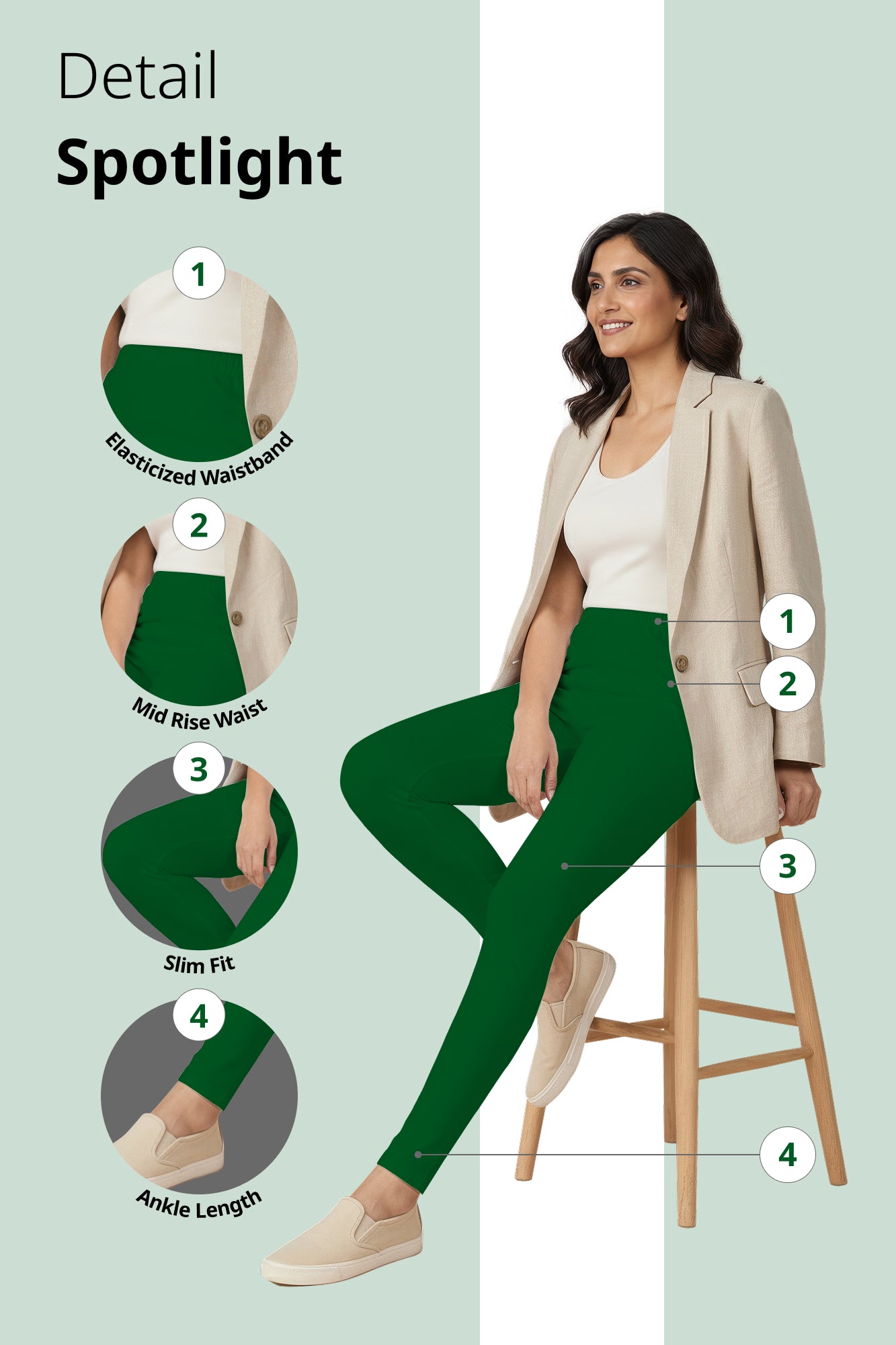 Detail
Spotlight

1
Elasticized Waistband

2
Mid Rise Waist

3
Slim Fit

4
Ankle Length

1
2
3
4