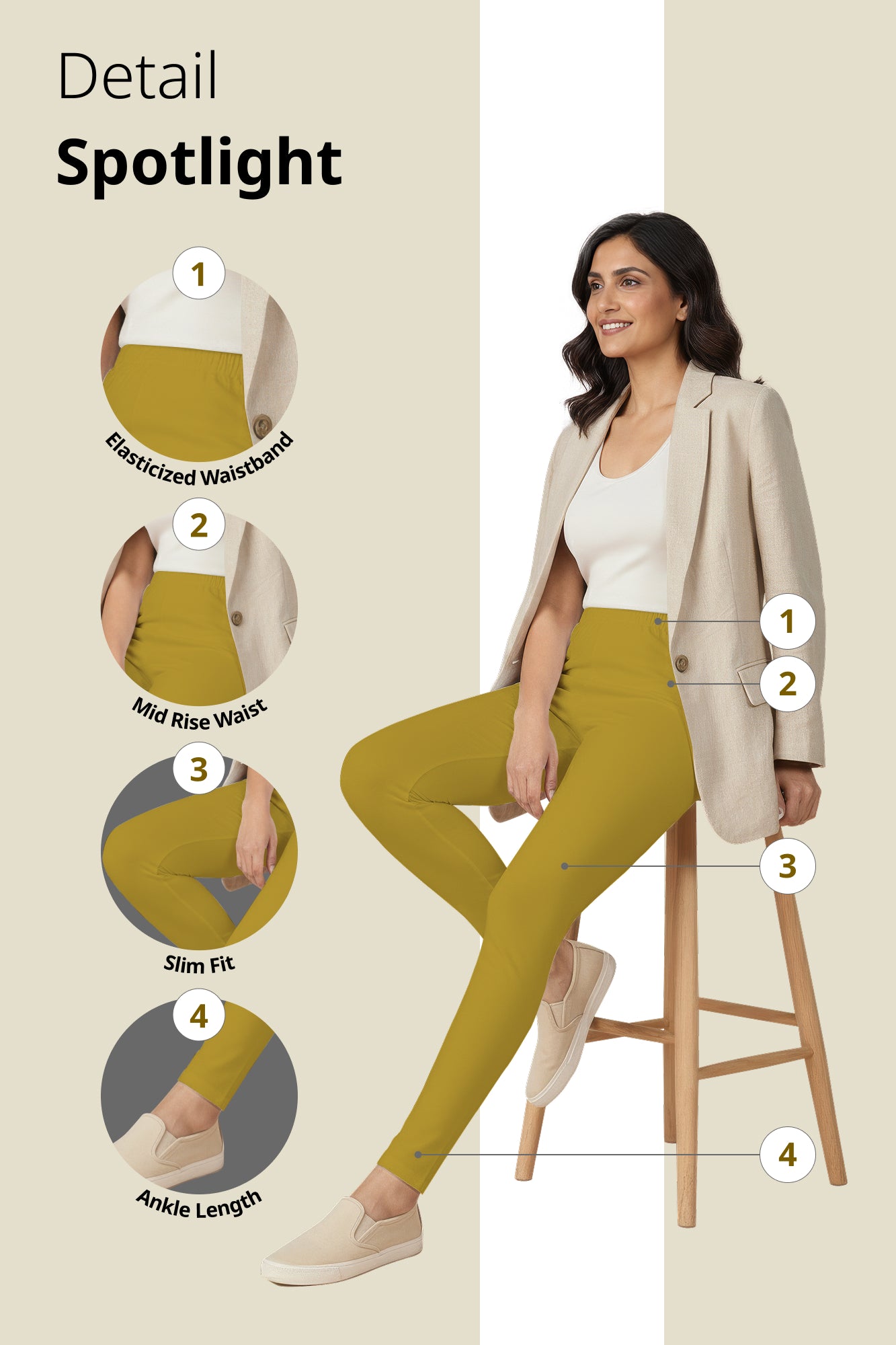 Detail
Spotlight

1
Elasticized Waistband

2
Mid Rise Waist

3
Slim Fit

4
Ankle Length

1
2
3
4