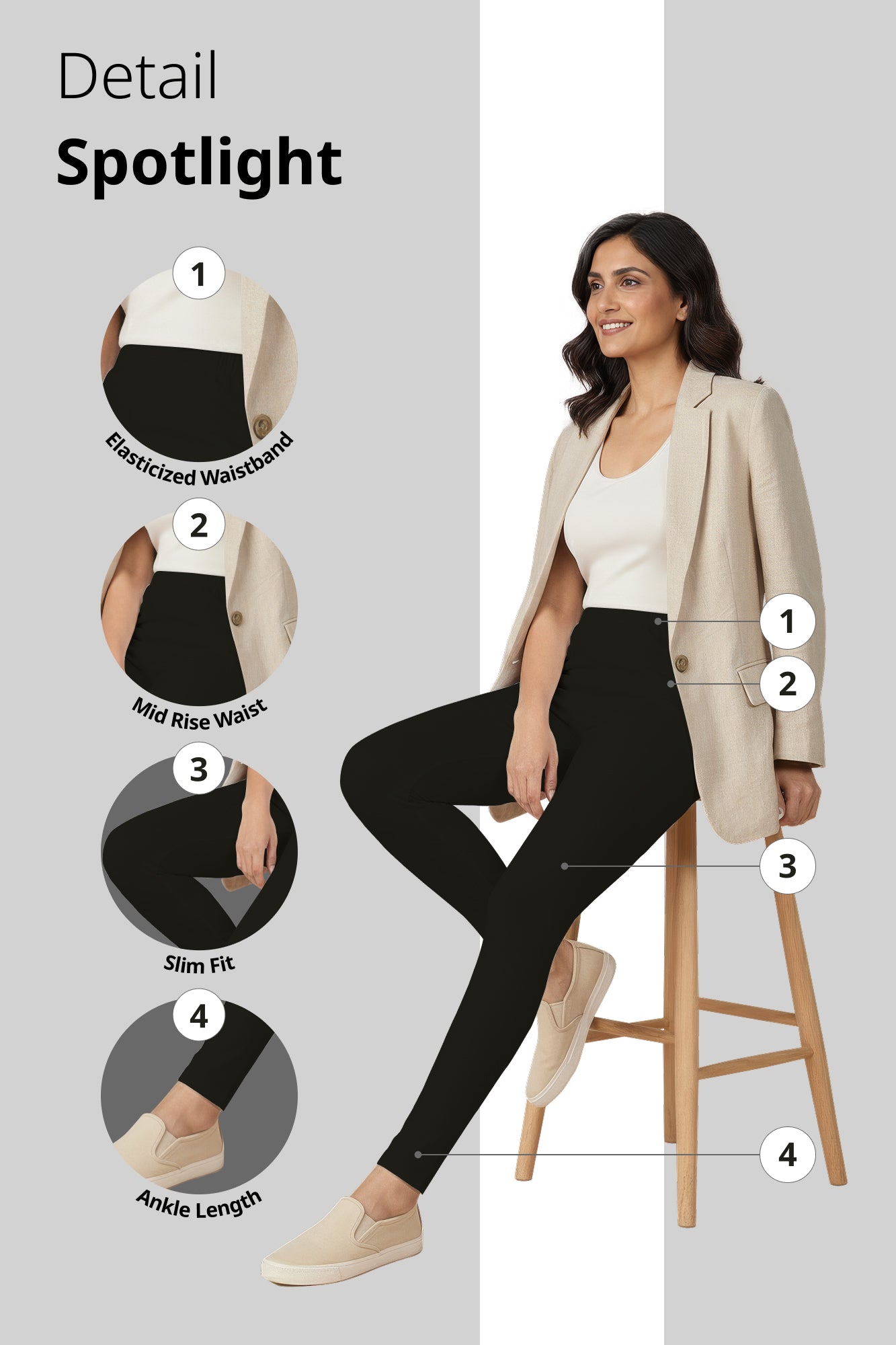 Detail
Spotlight

1
Elasticized Waistband

2
Mid Rise Waist

3
Slim Fit

4
Ankle Length

1
2
3
4