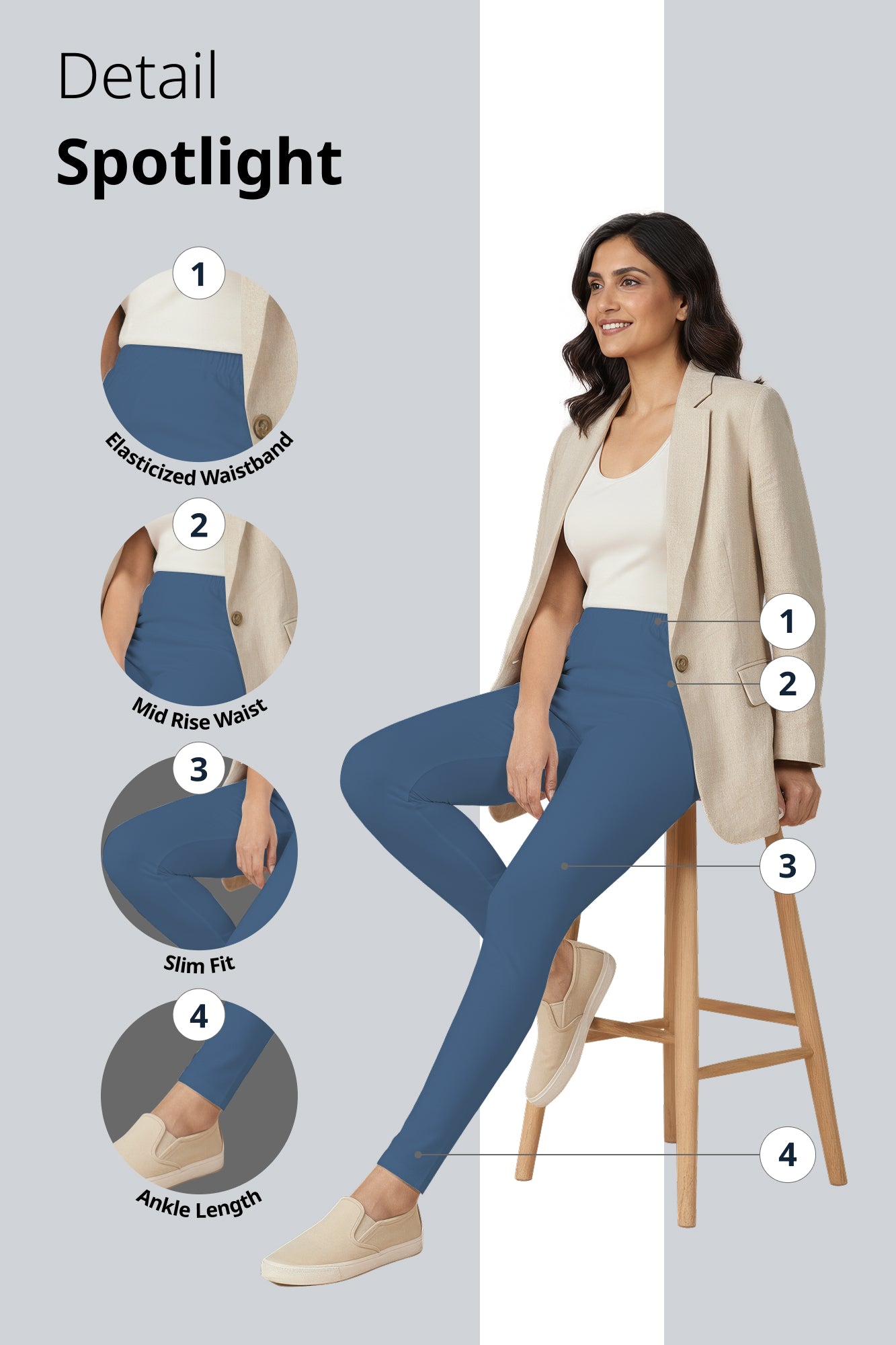 Detail
Spotlight

1
Elasticized Waistband

2
Mid Rise Waist

3
Slim Fit

4
Ankle Length

1
2
3
4