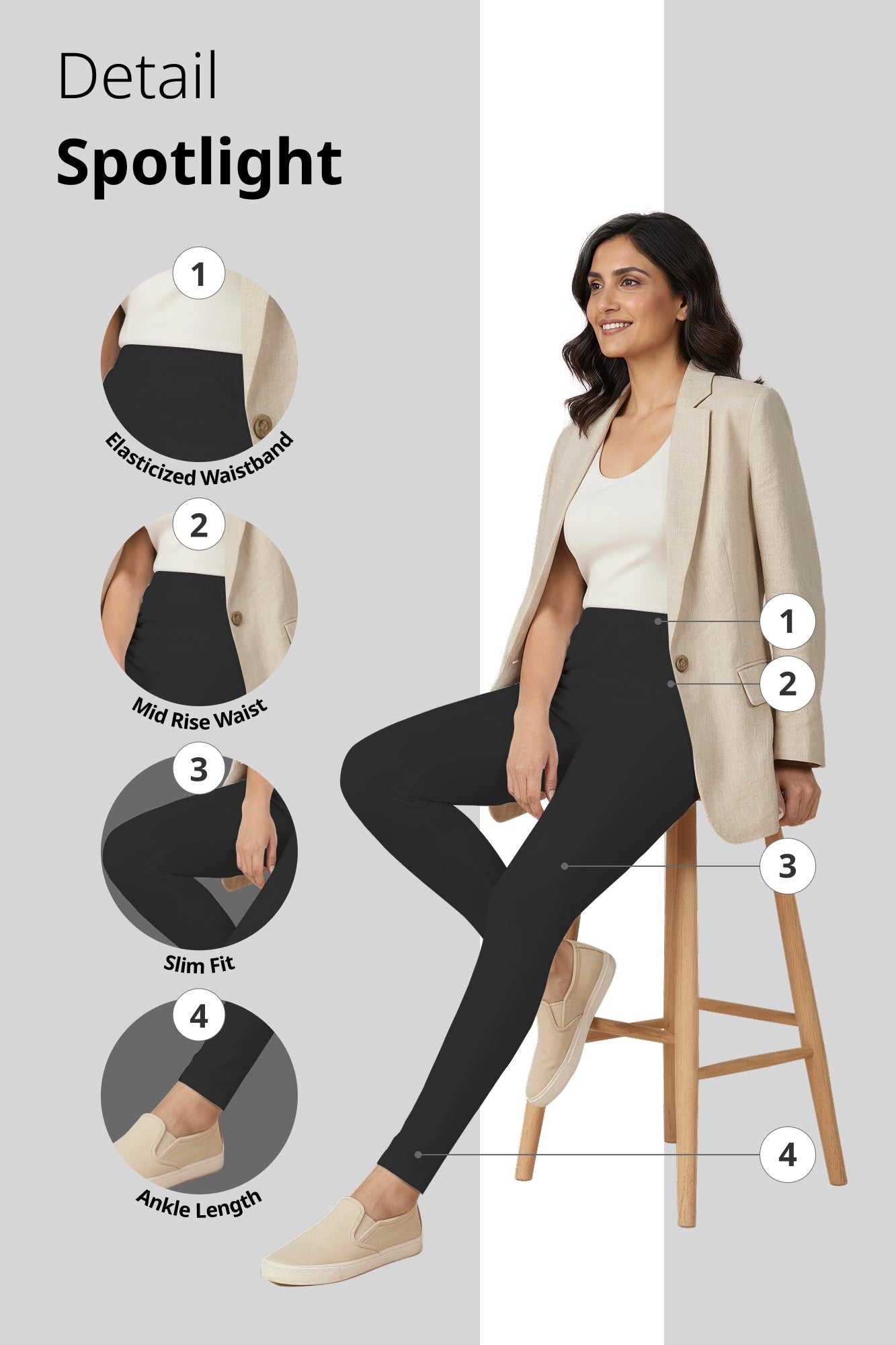 Detail
Spotlight

1
Elasticized Waistband

2
Mid Rise Waist

3
Slim Fit

4
Ankle Length

1
2
3
4