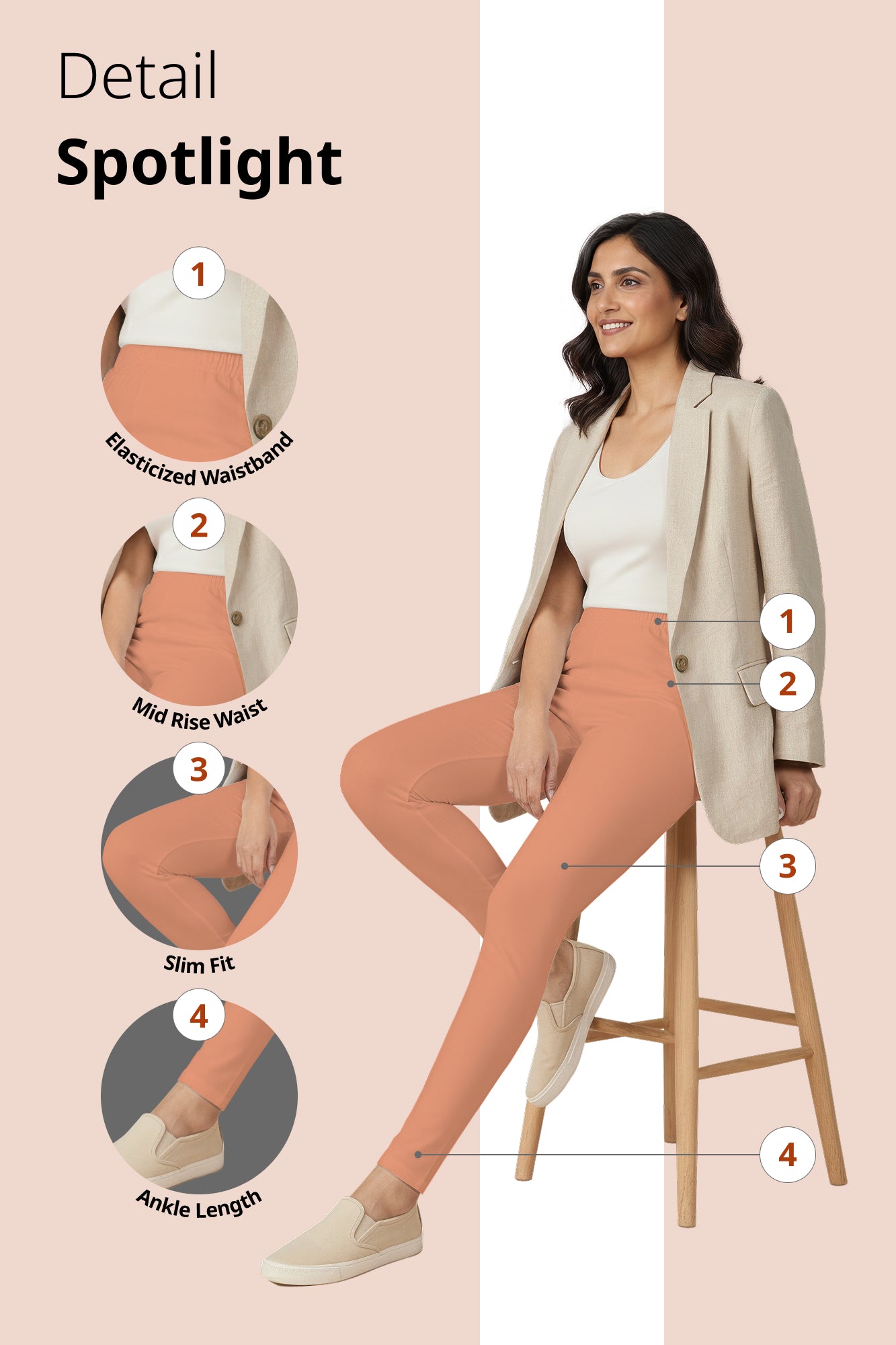 Detail
Spotlight

1
Elasticized Waistband

2
Mid Rise Waist

3
Slim Fit

4
Ankle Length

1
2
3
4