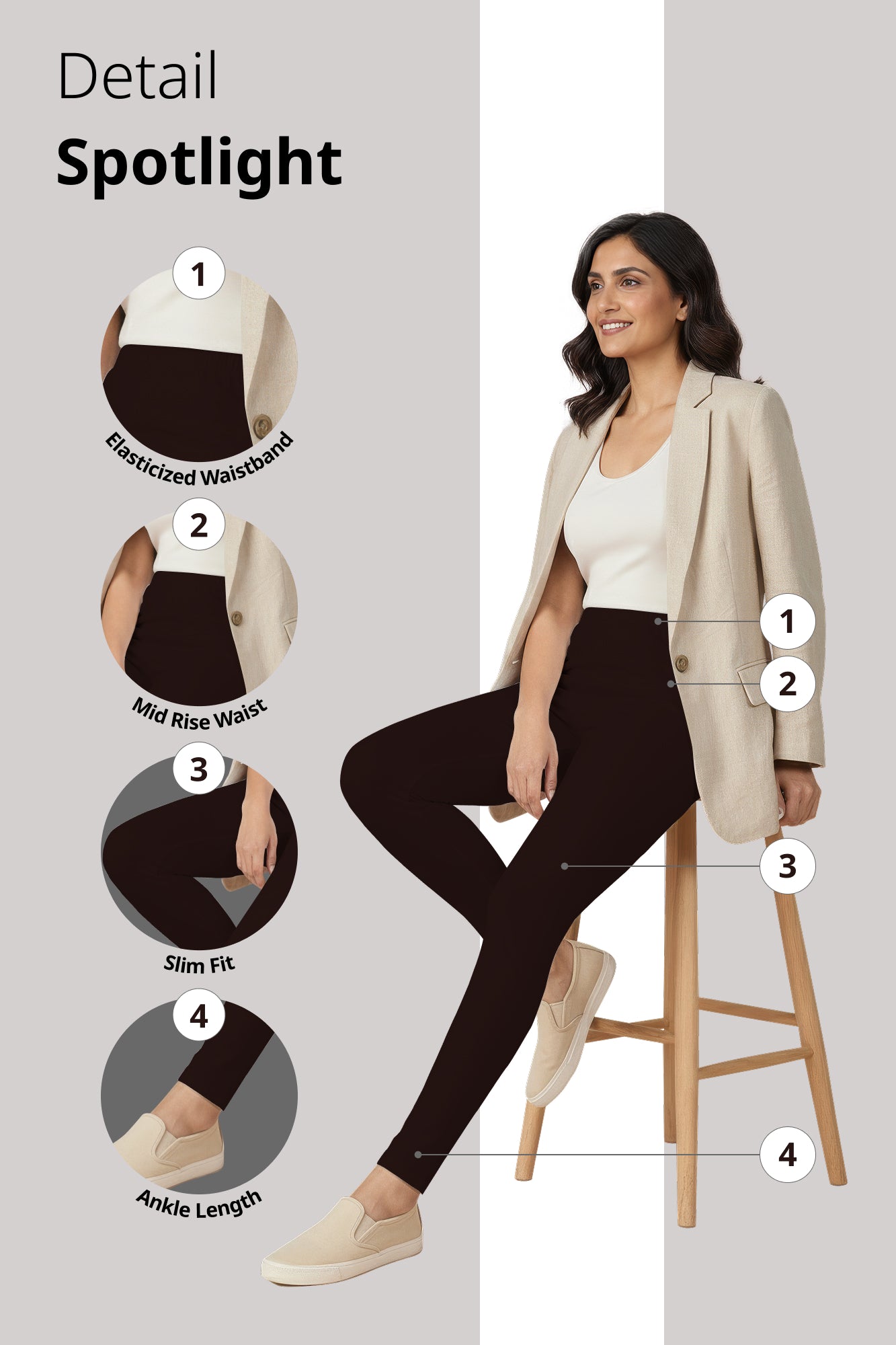 Detail
Spotlight

1
Elasticized Waistband

2
Mid Rise Waist

3
Slim Fit

4
Ankle Length

1
2
3
4