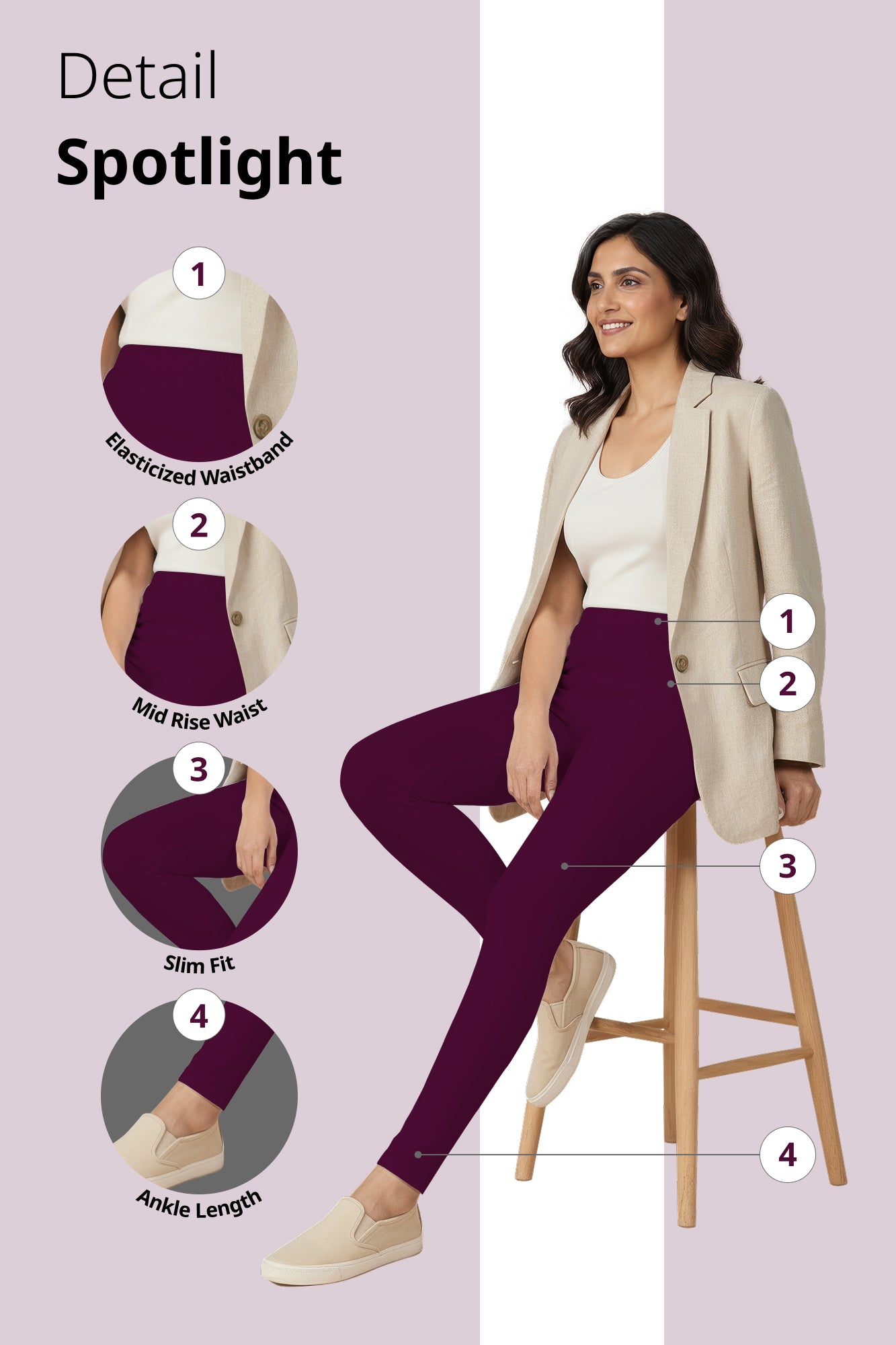 Detail
Spotlight

1
Elasticized Waistband

2
Mid Rise Waist

3
Slim Fit

4
Ankle Length

1
2
3
4