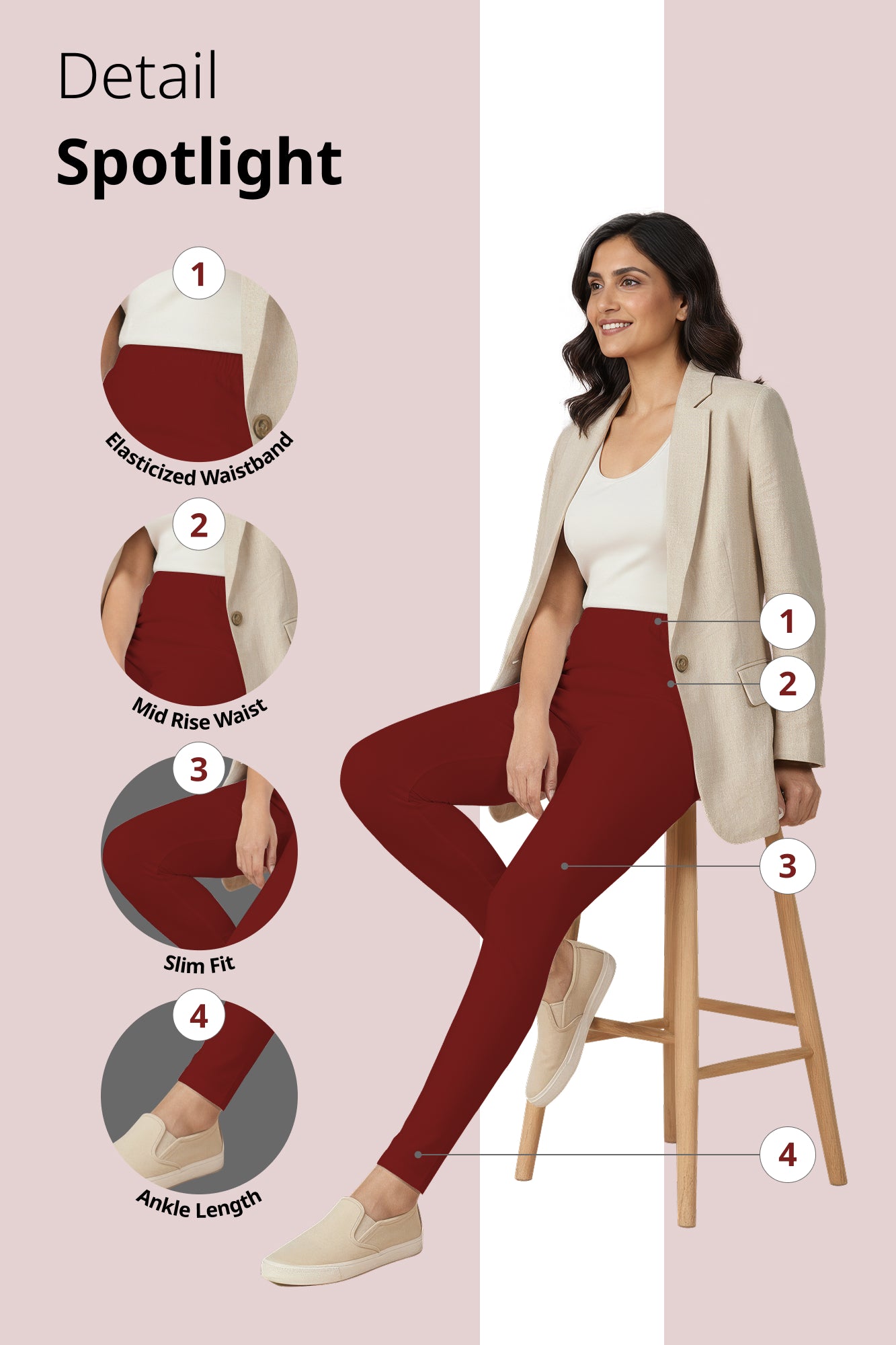 Detail
Spotlight

1
Elasticized Waistband

2
Mid Rise Waist

3
Slim Fit

4
Ankle Length

1
2
3
4