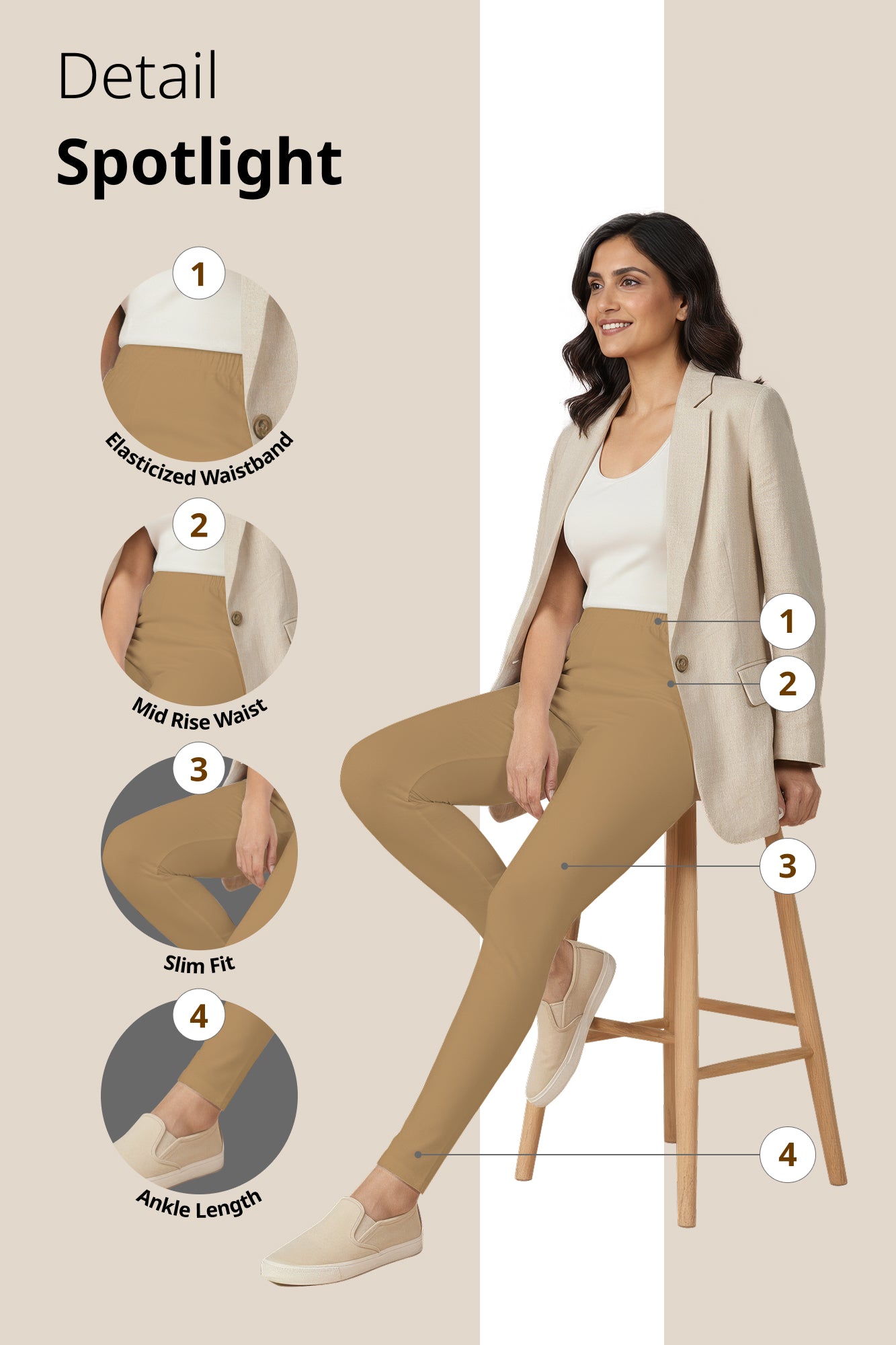 Detail
Spotlight

1
Elasticized Waistband

2
Mid Rise Waist

3
Slim Fit

4
Ankle Length

1
2
3
4