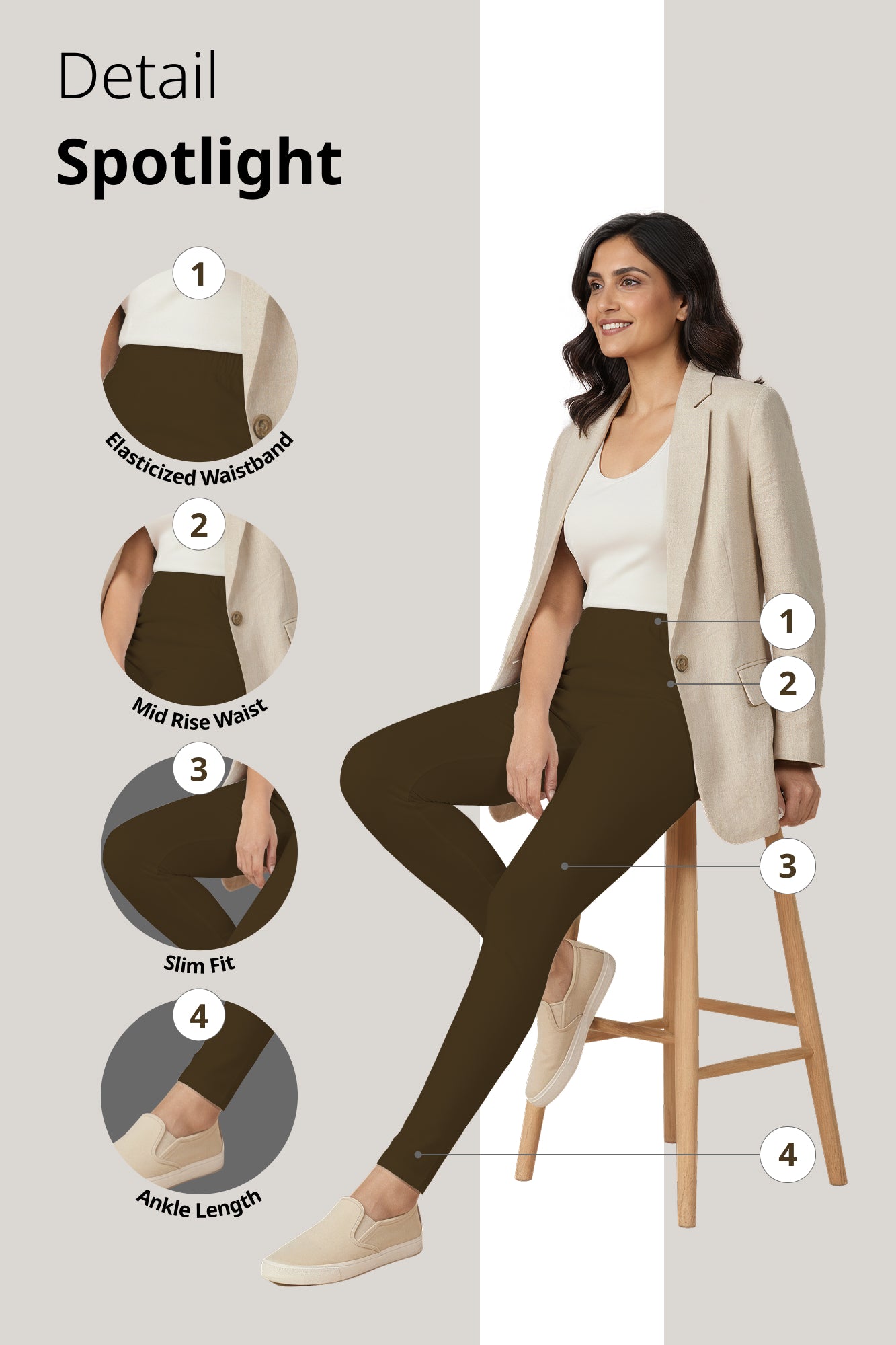 Detail
Spotlight

1
Elasticized Waistband

2
Mid Rise Waist

3
Slim Fit

4
Ankle Length

1
2
3
4