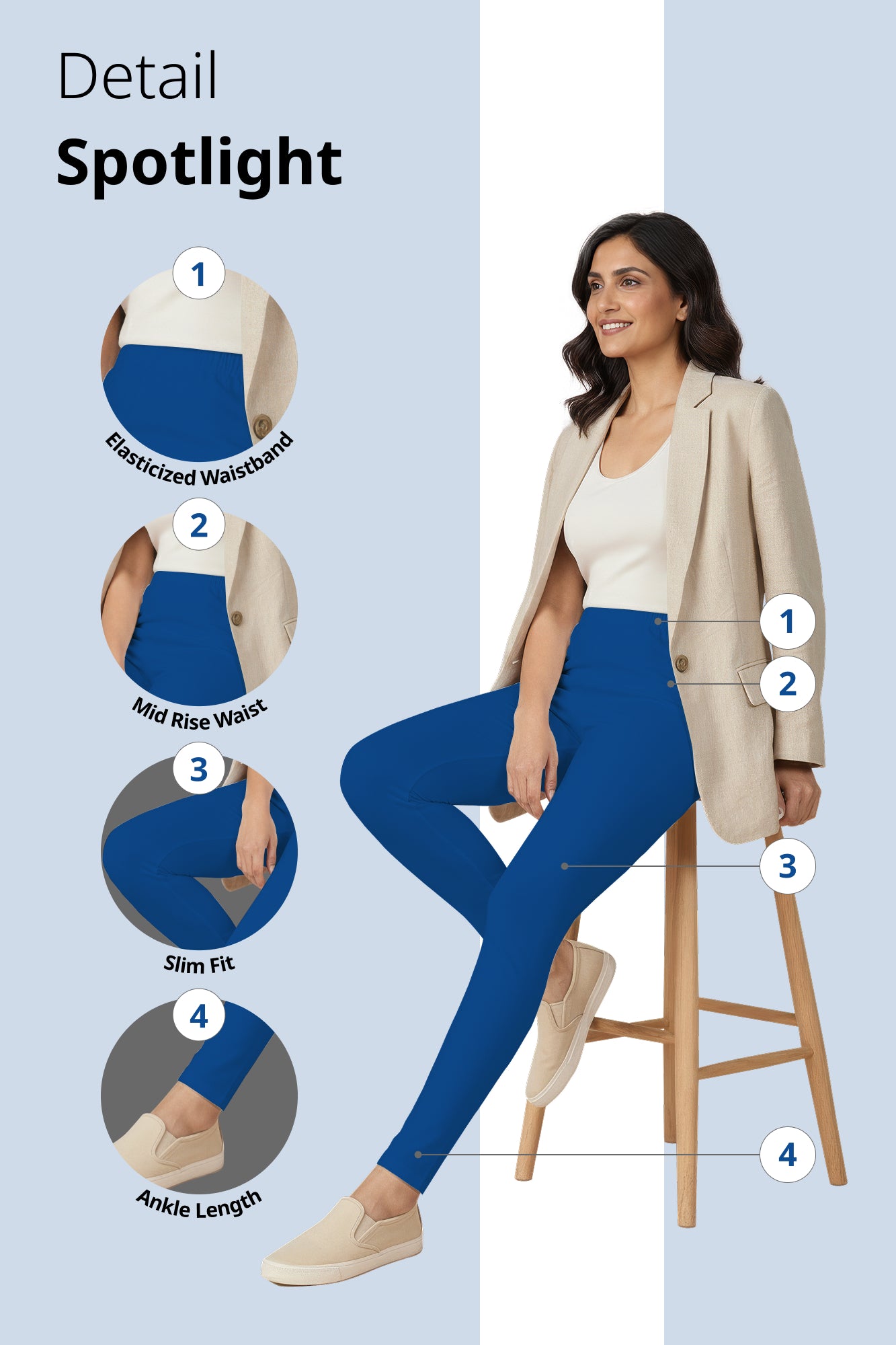 Detail
Spotlight

1
Elasticized Waistband

2
Mid Rise Waist

3
Slim Fit

4
Ankle Length

1
2
3
4