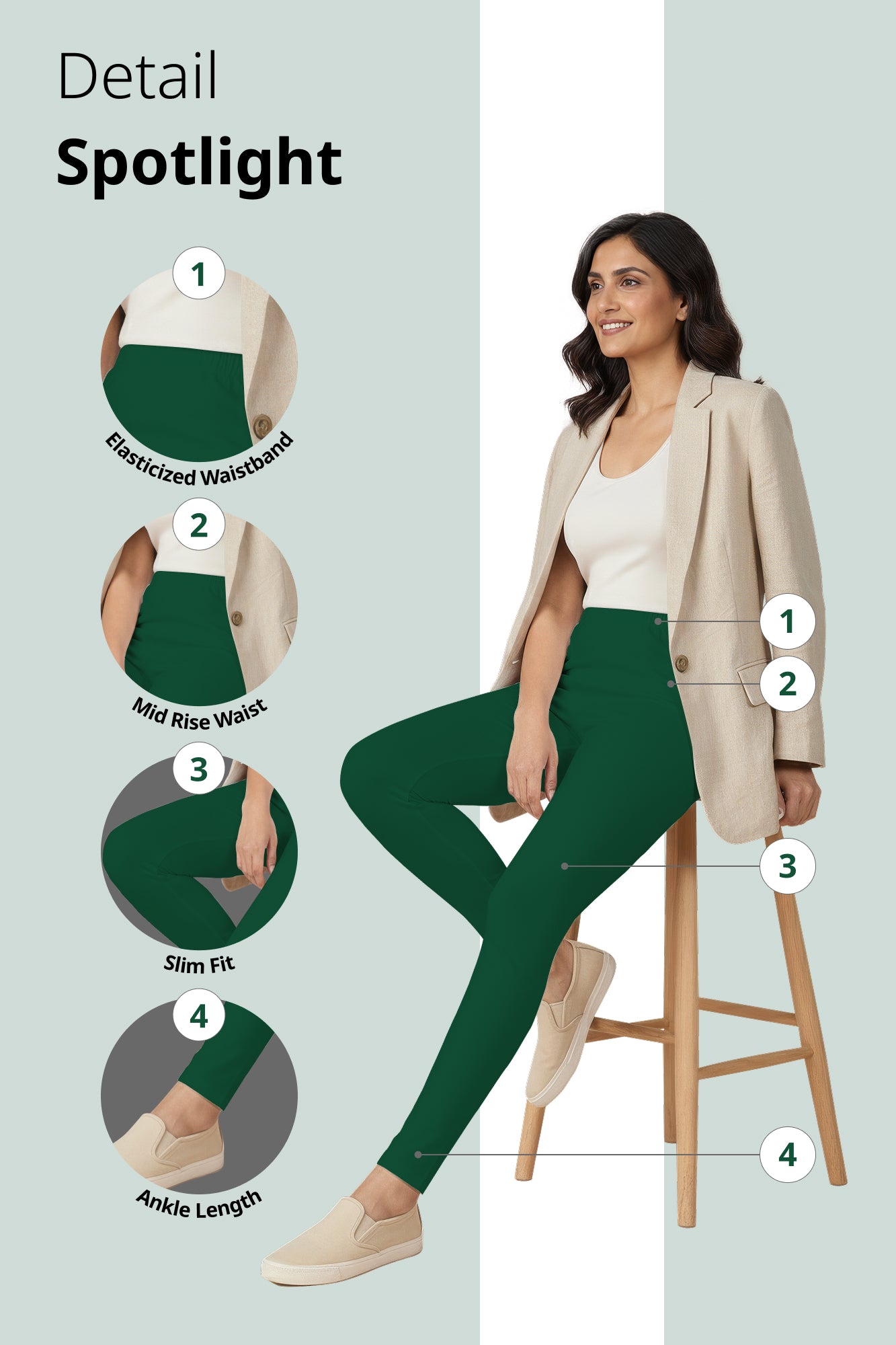 Detail
Spotlight

1
Elasticized Waistband

2
Mid Rise Waist

3
Slim Fit

4
Ankle Length

1
2
3
4